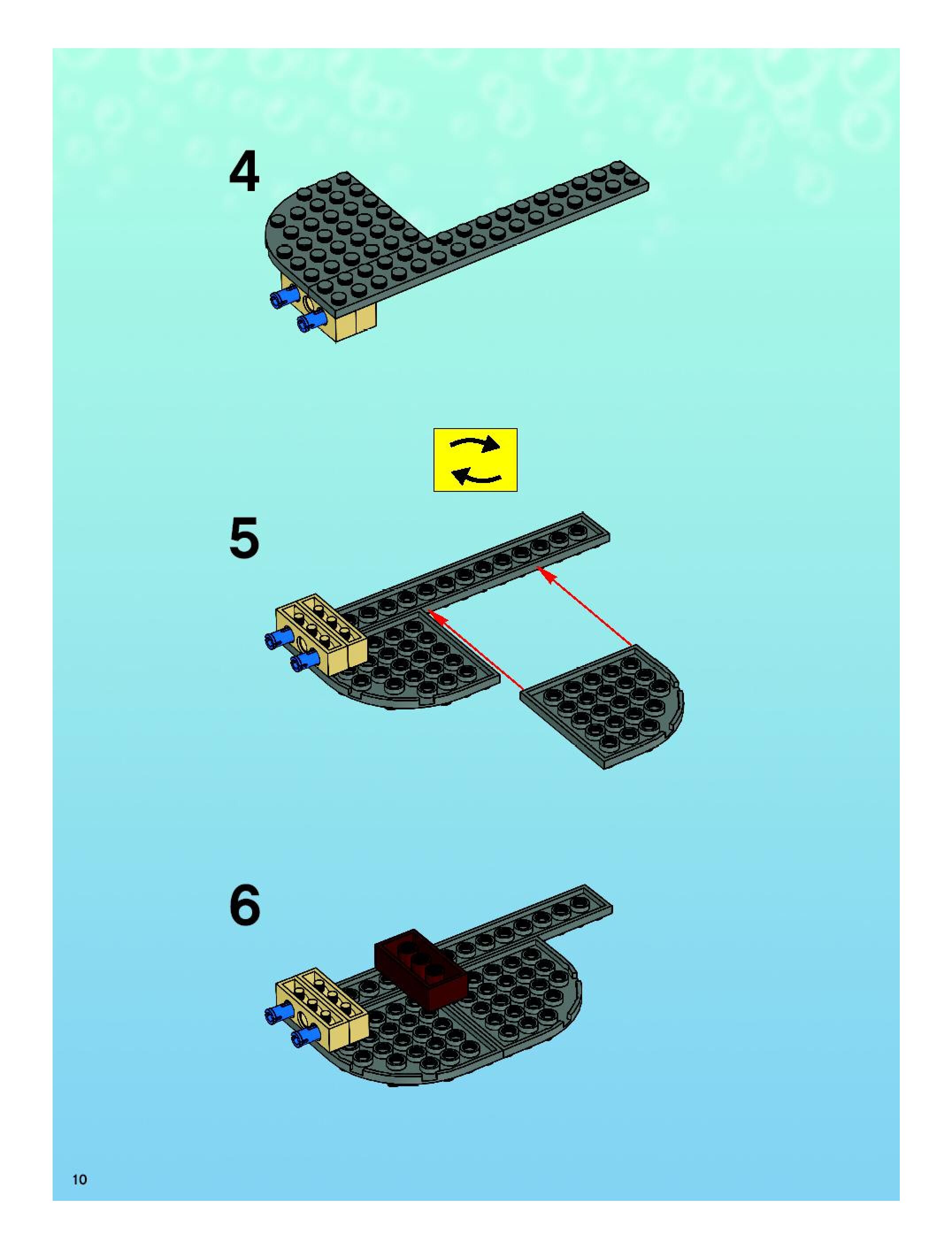 4

5

6

10