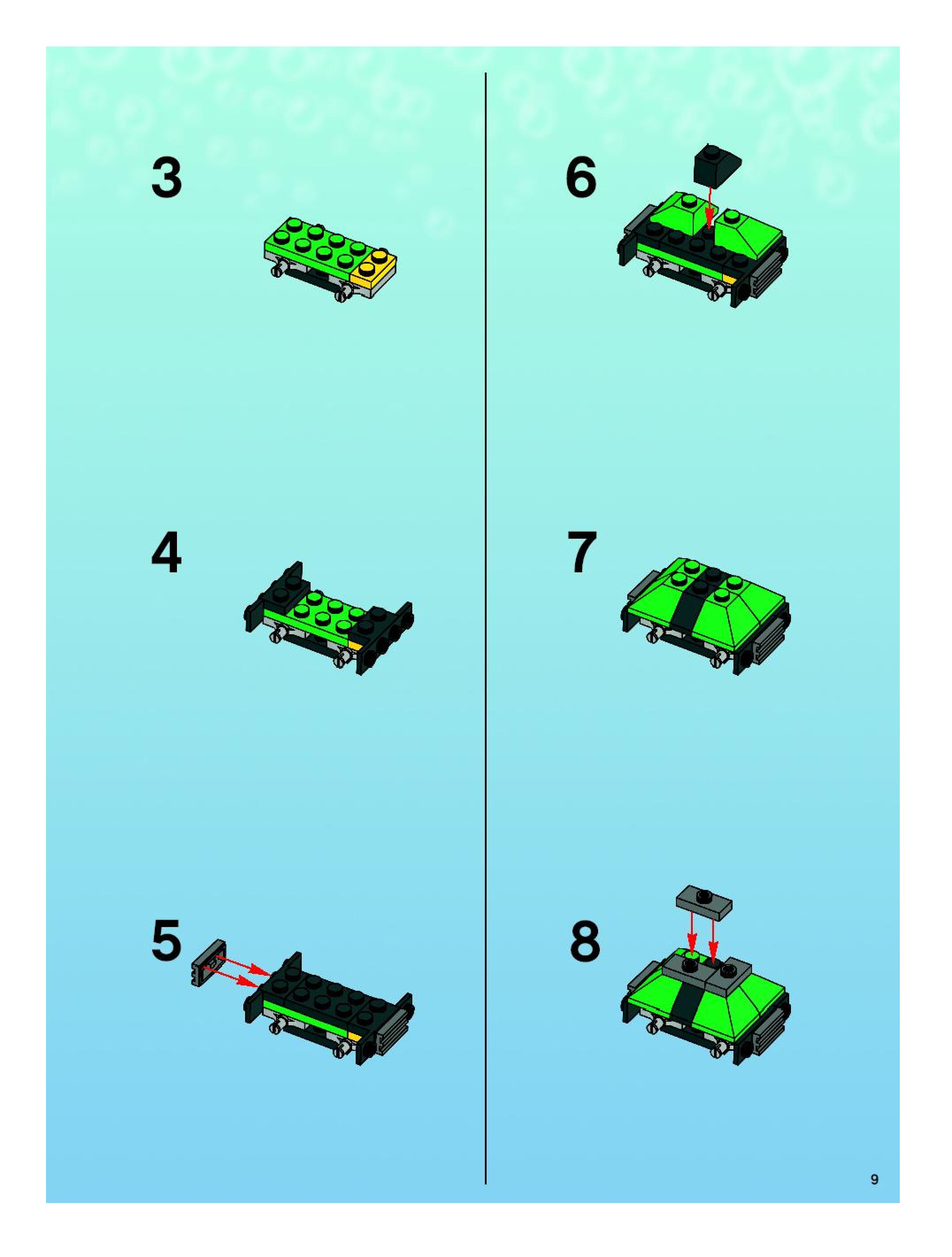 3

4

5

6

7

8

9