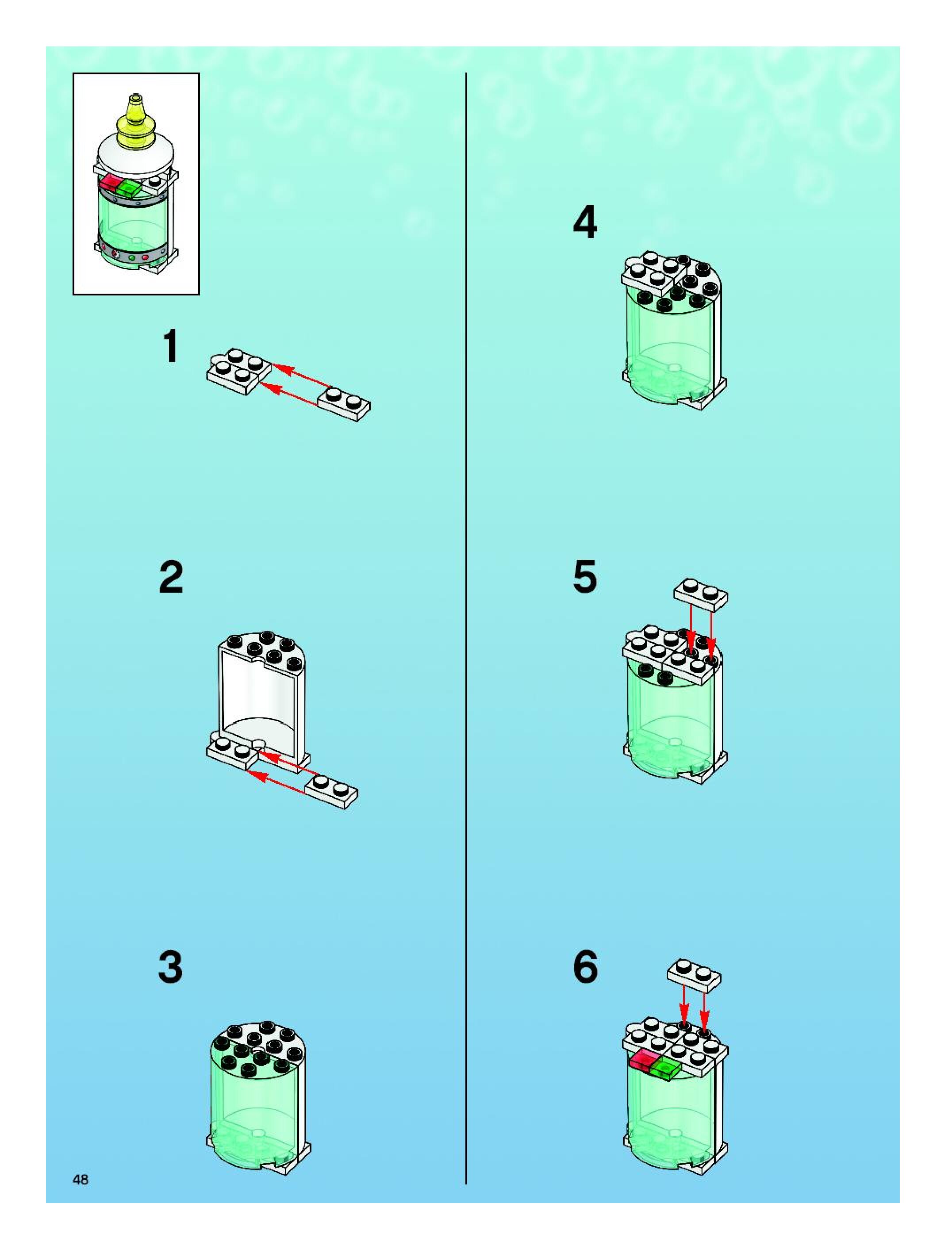 1

2

3

48

4

5

6