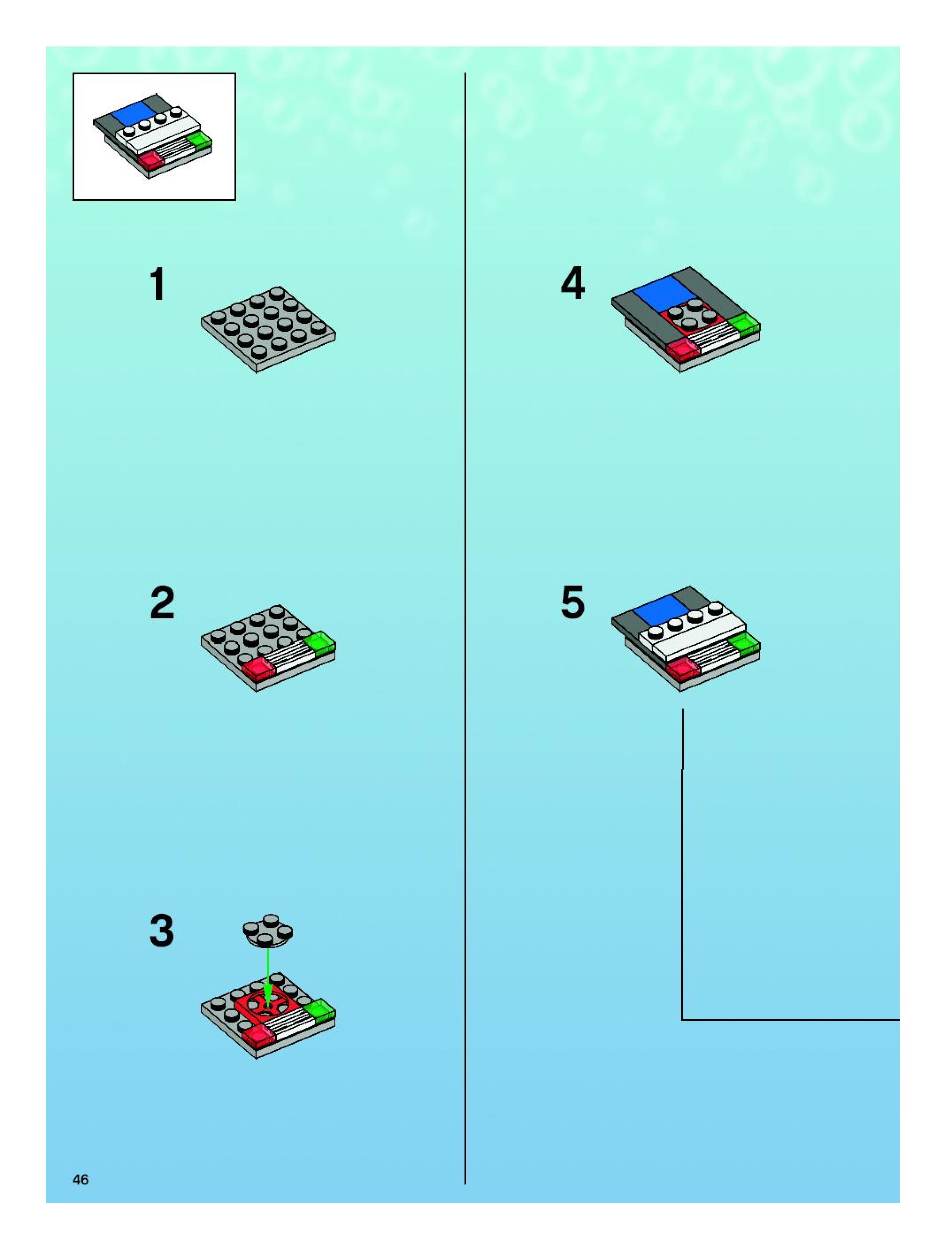 1

2

3

4

5

46