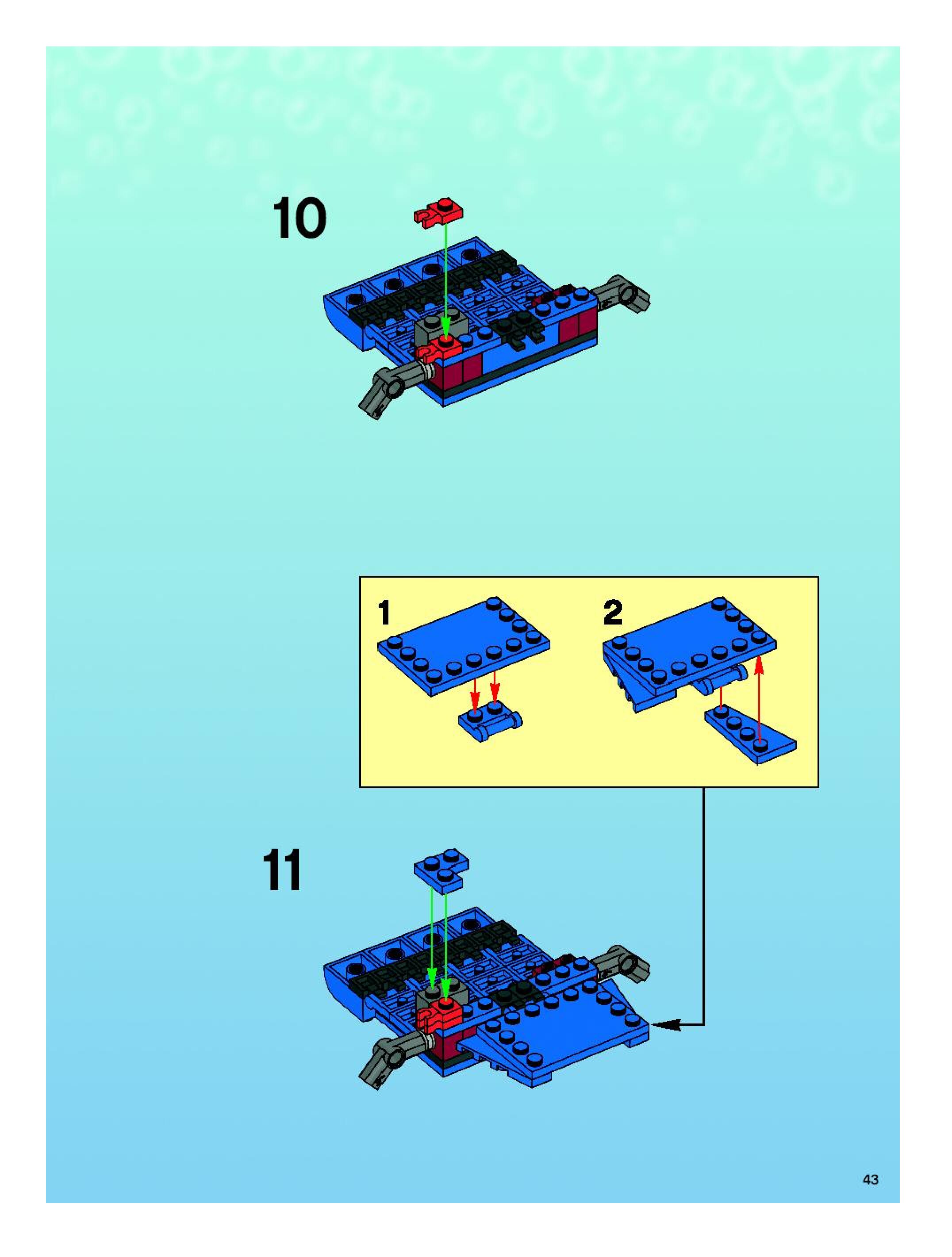 10

1

2

11

43