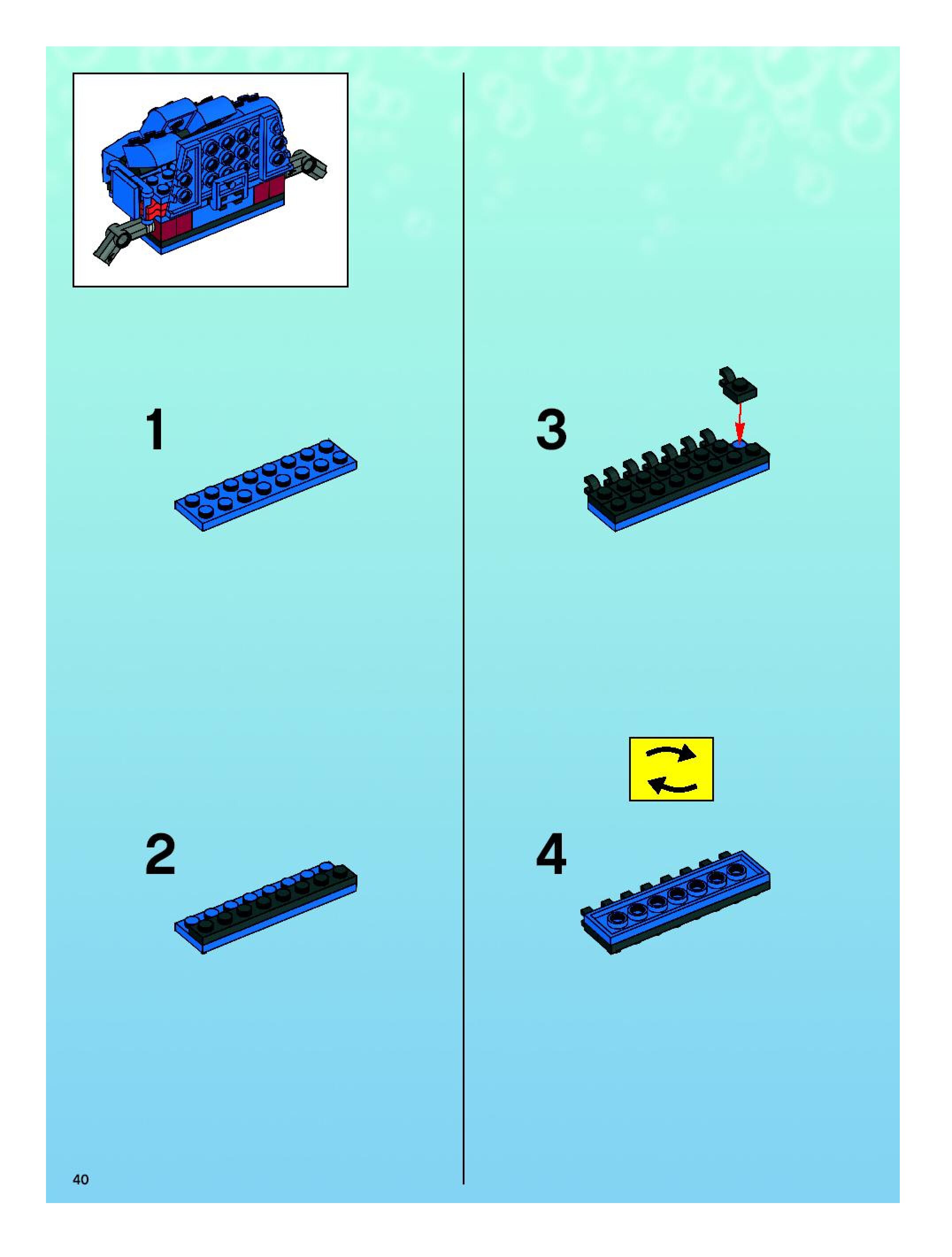 1

2

3

4

40