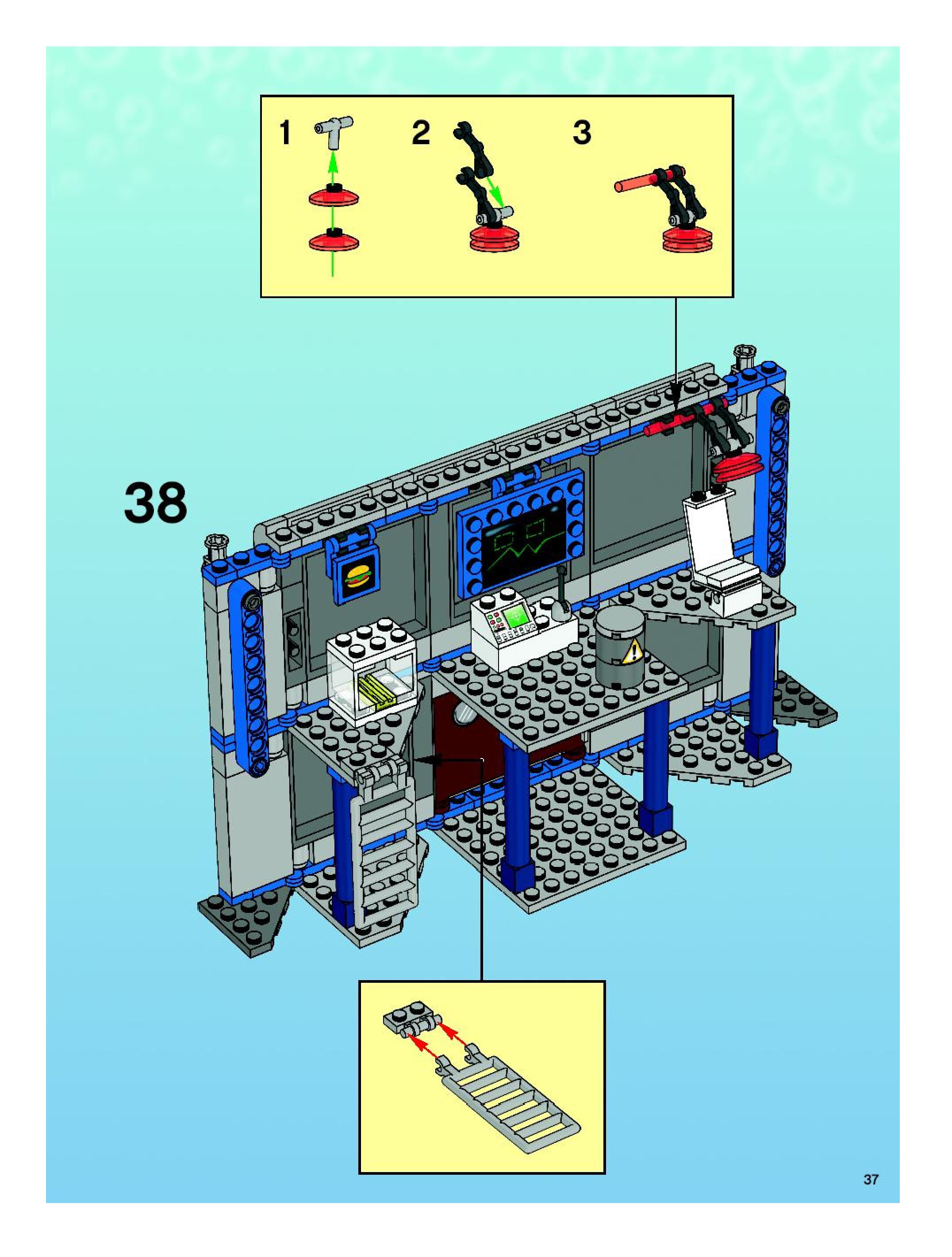 1

2

3

38

37