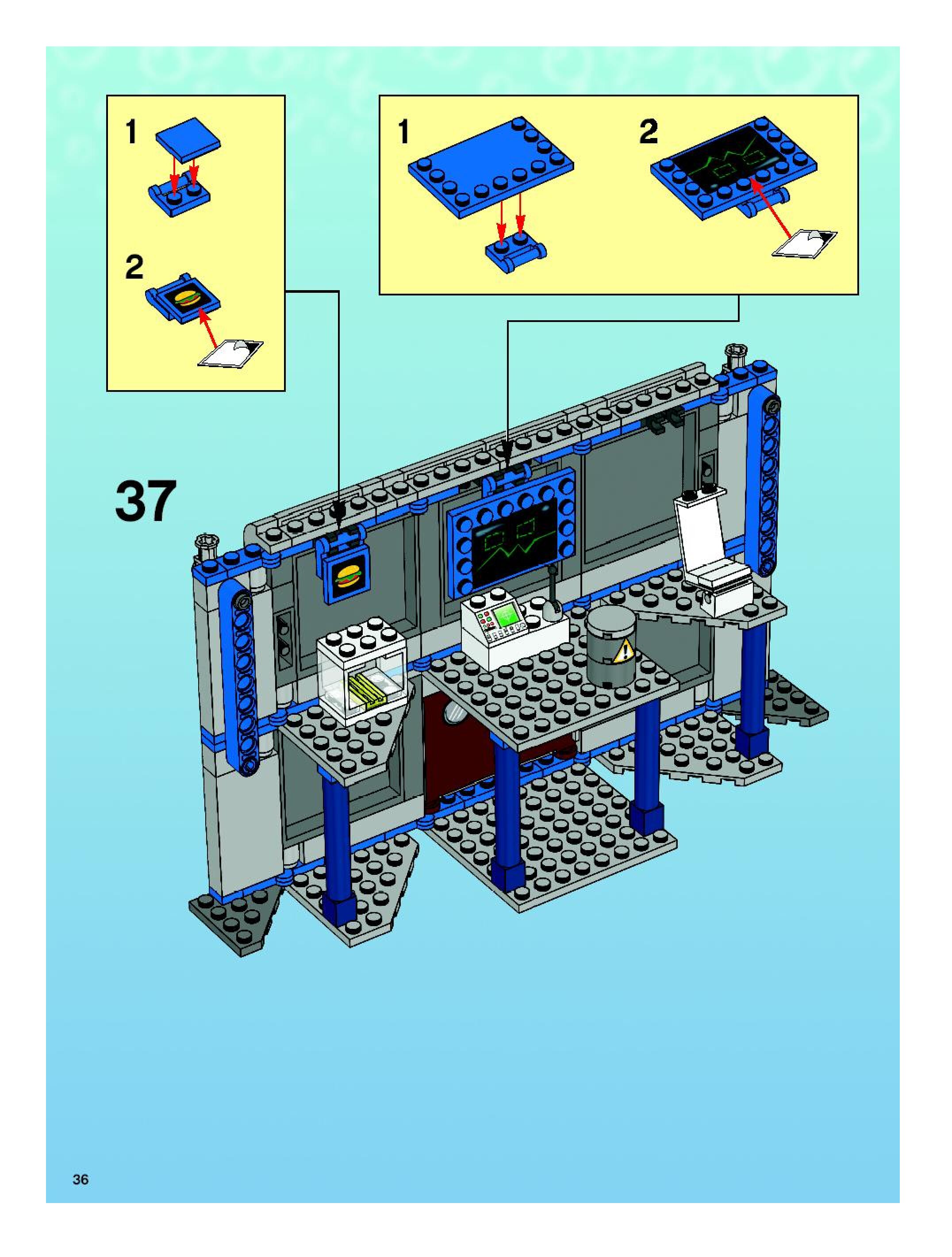 1

2

1

2

37

36