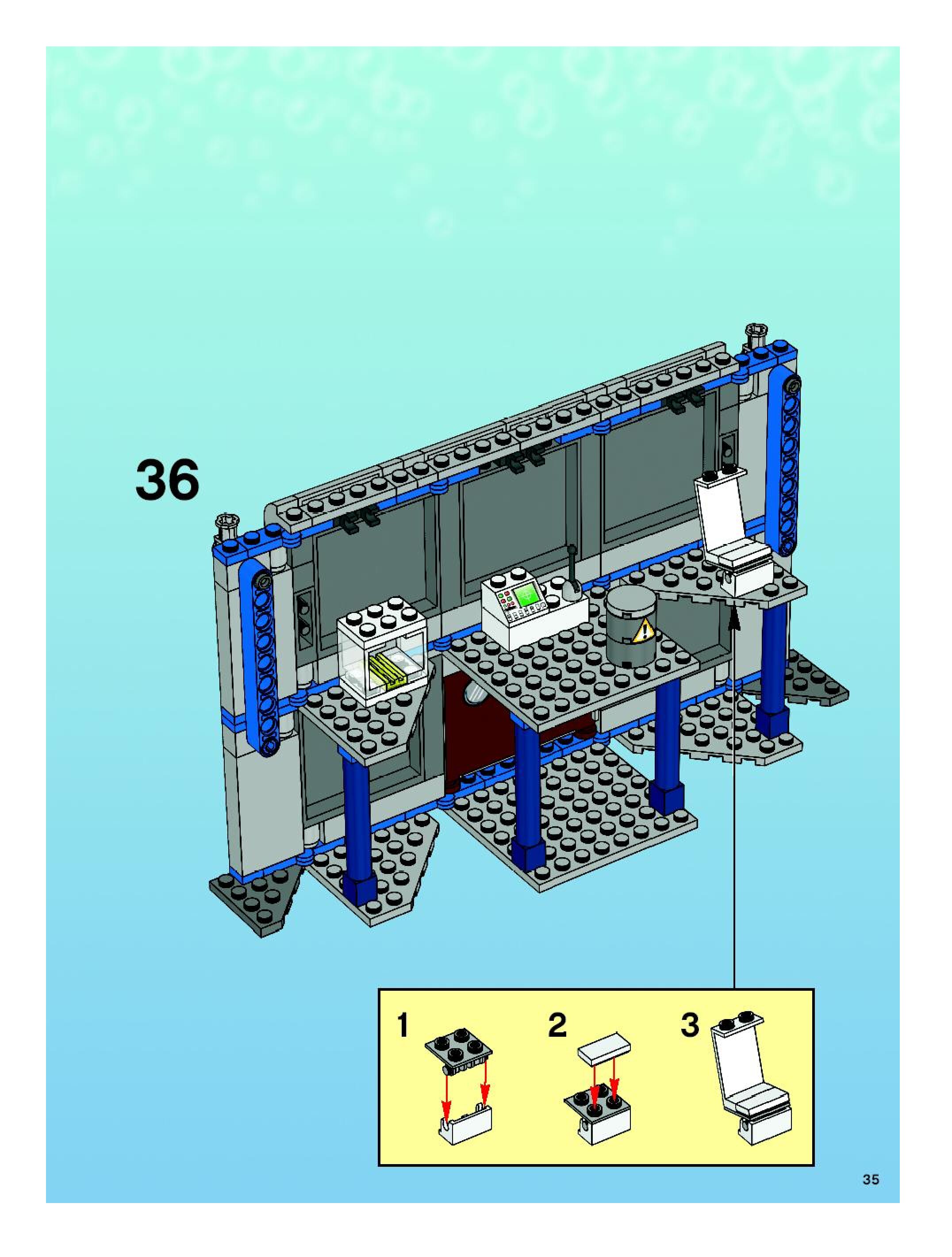 36

1

2

3

35