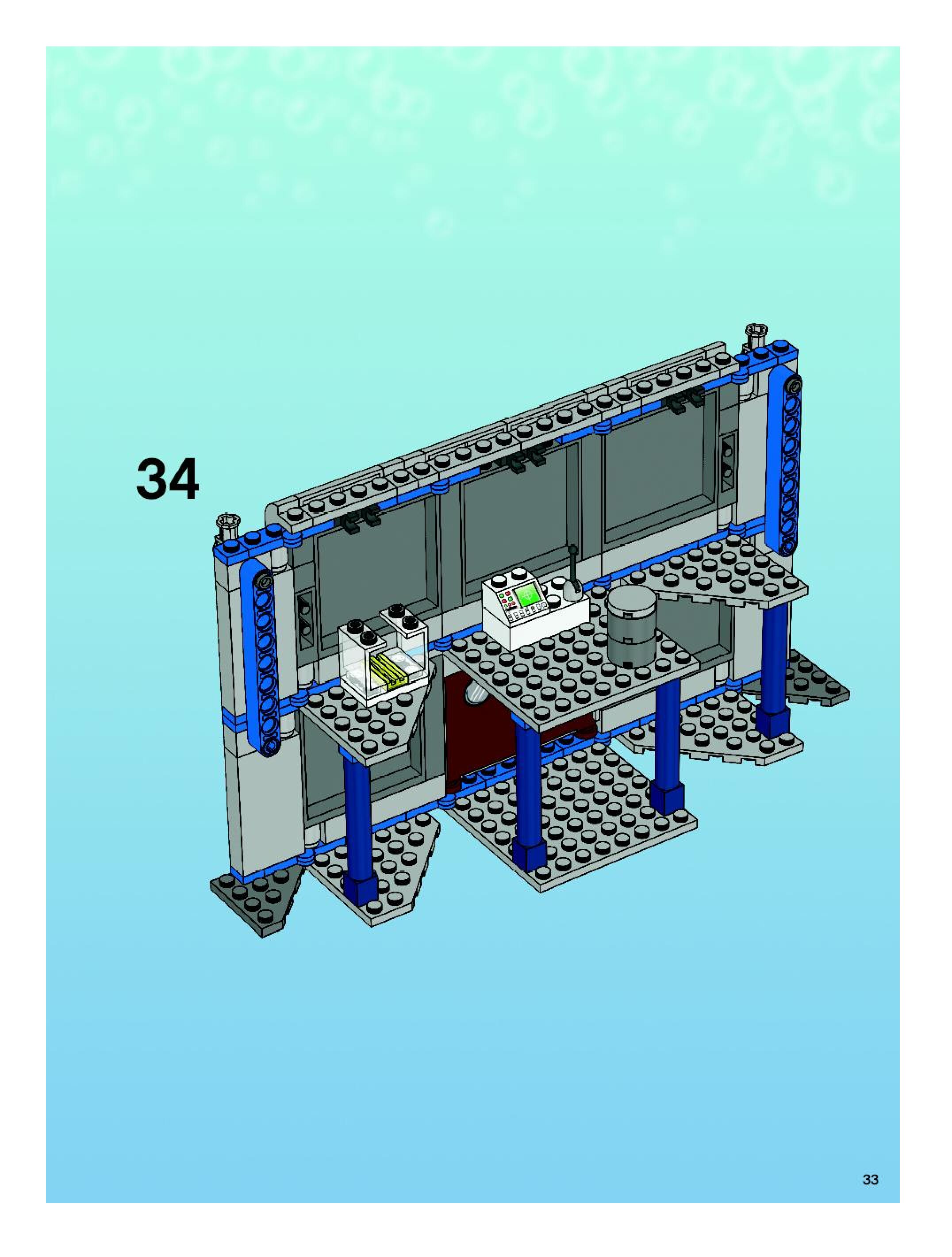 34

33