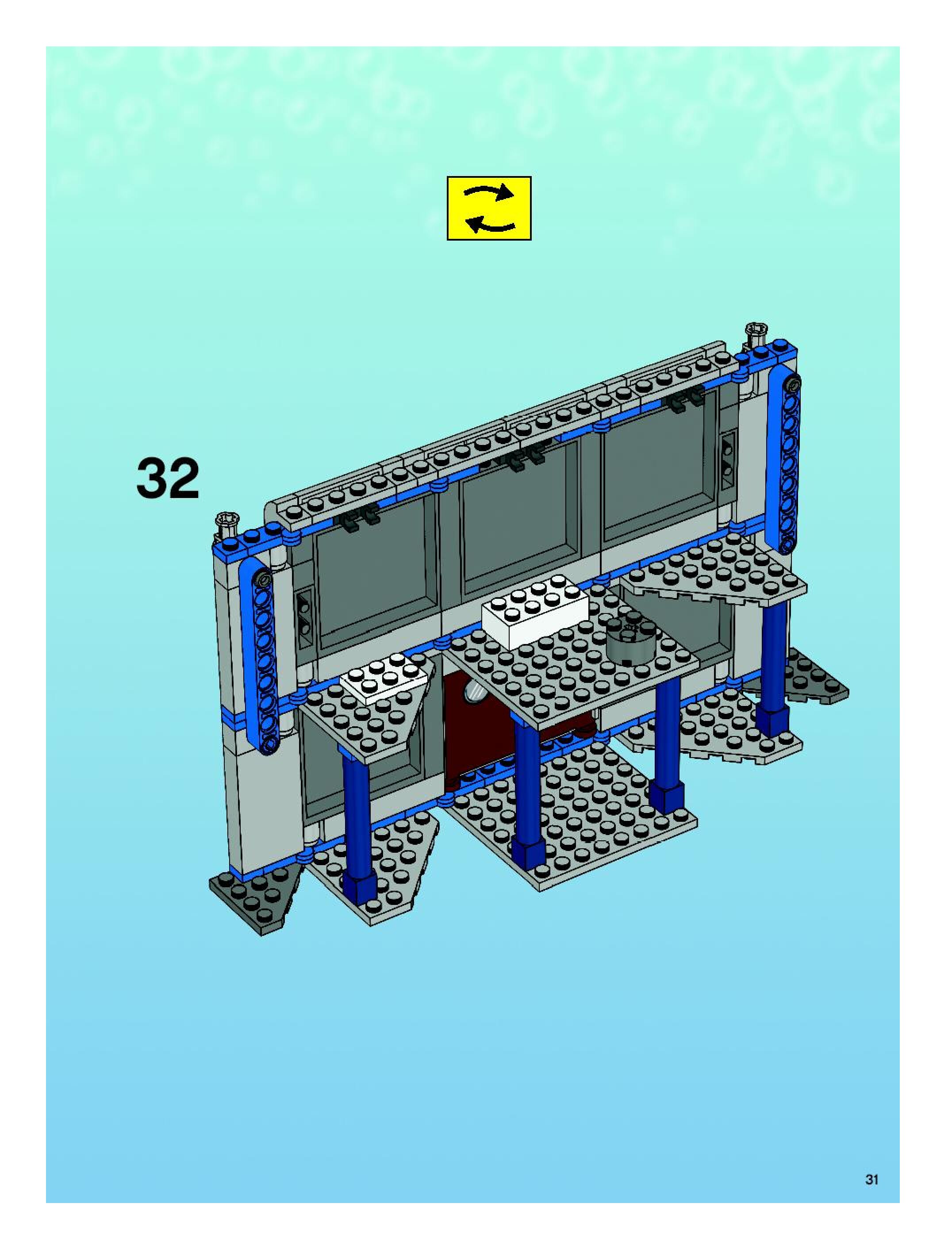 32

31