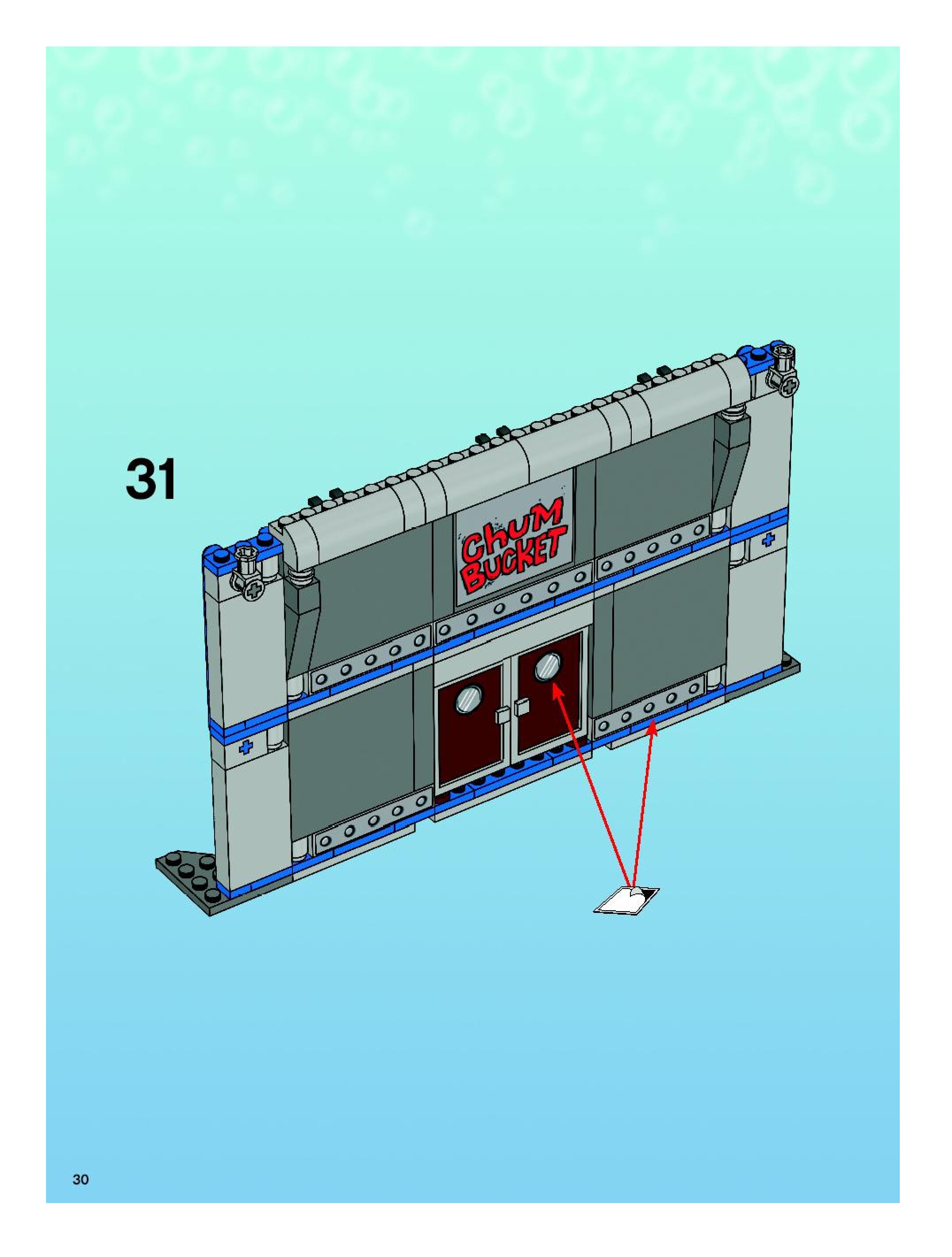 31

ChuM BUCKET

30