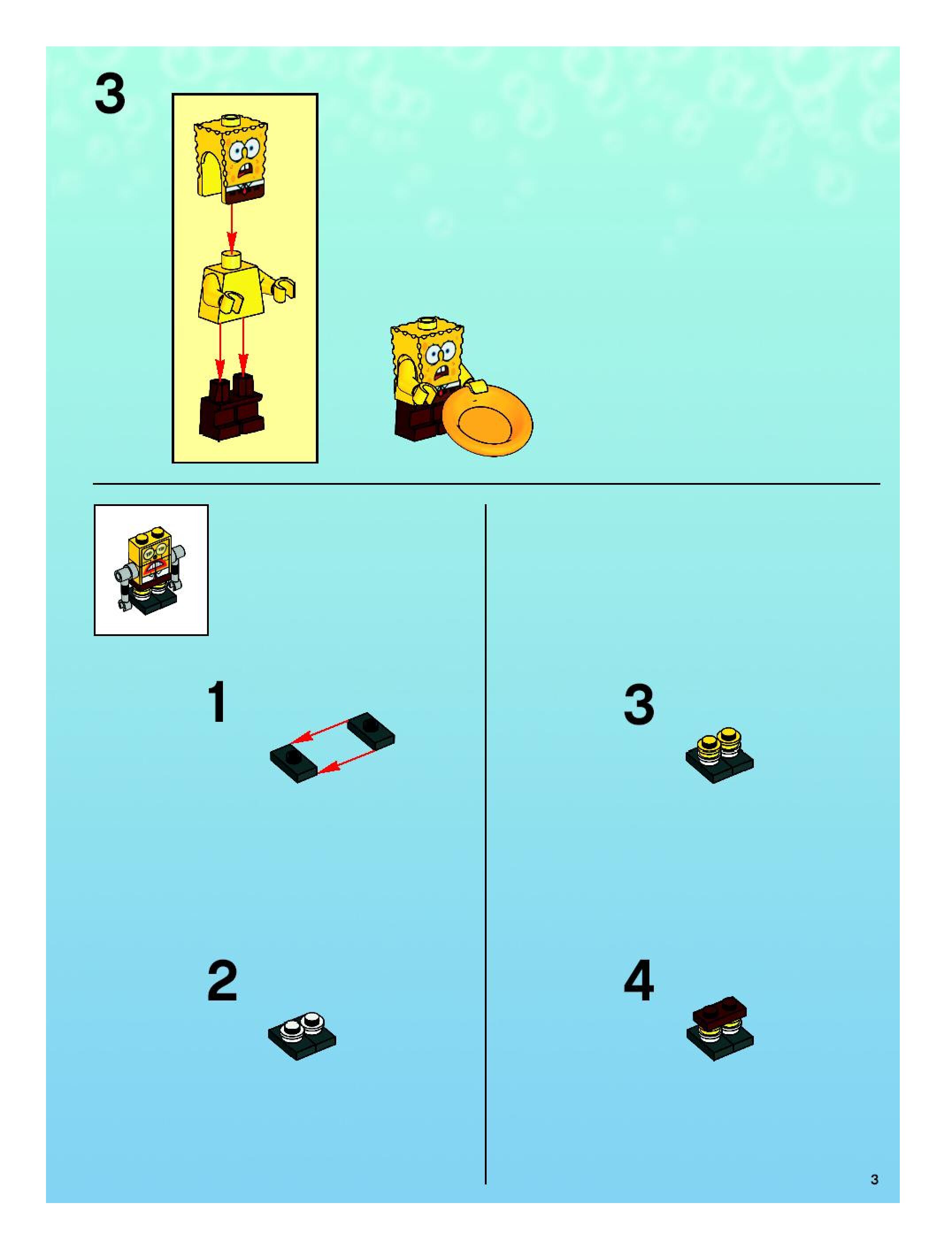 3

1

2

3

4

3