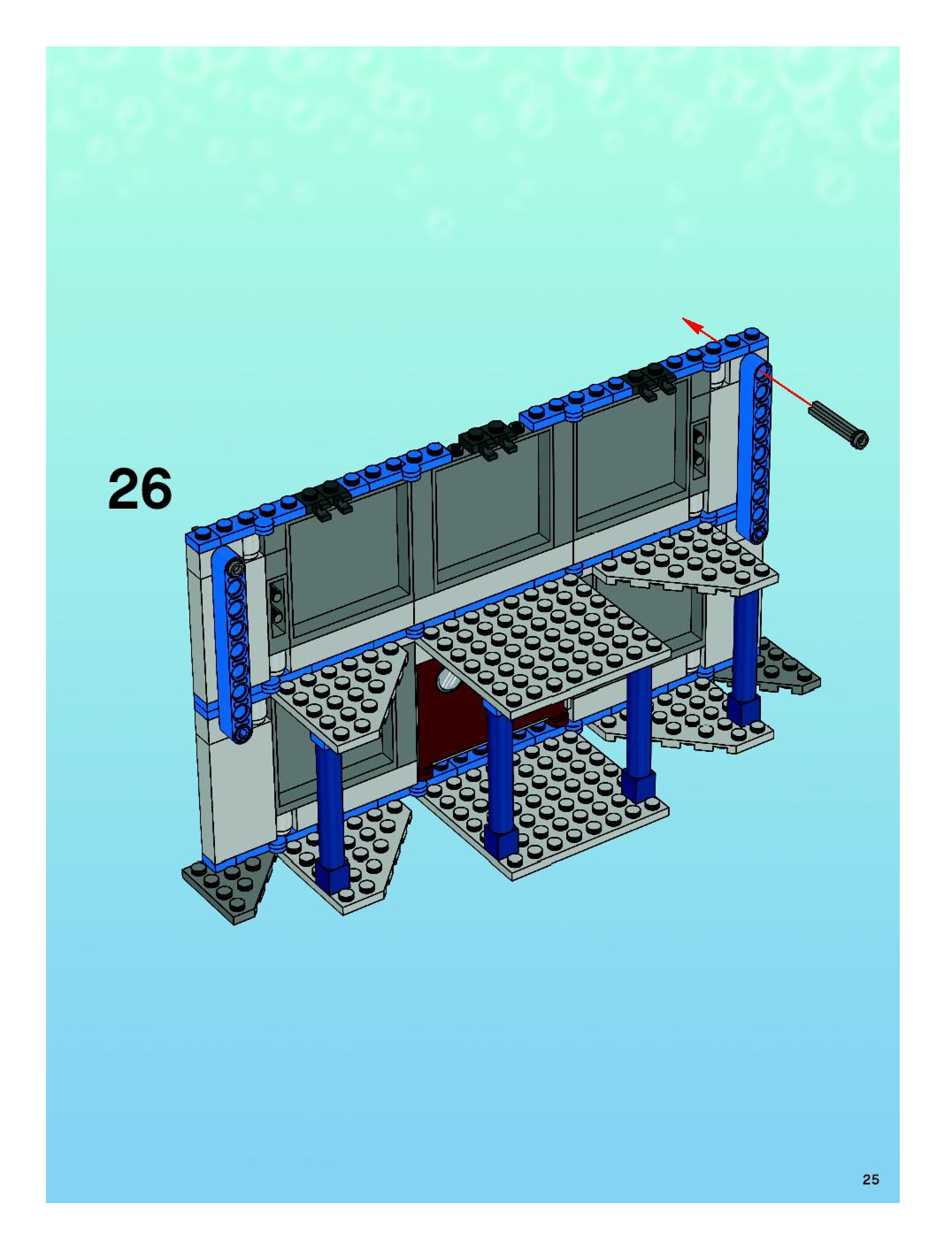 26

25