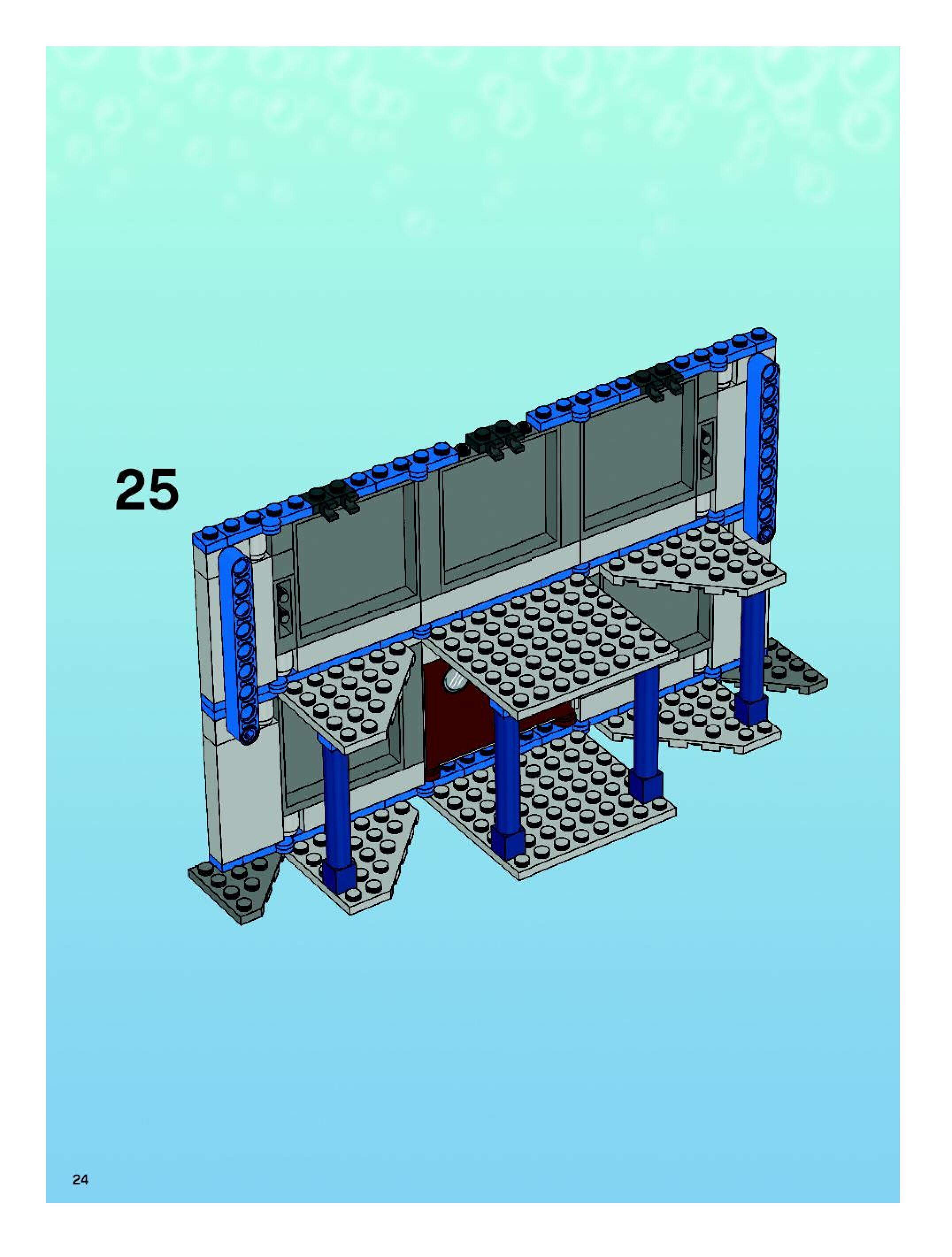 25

24