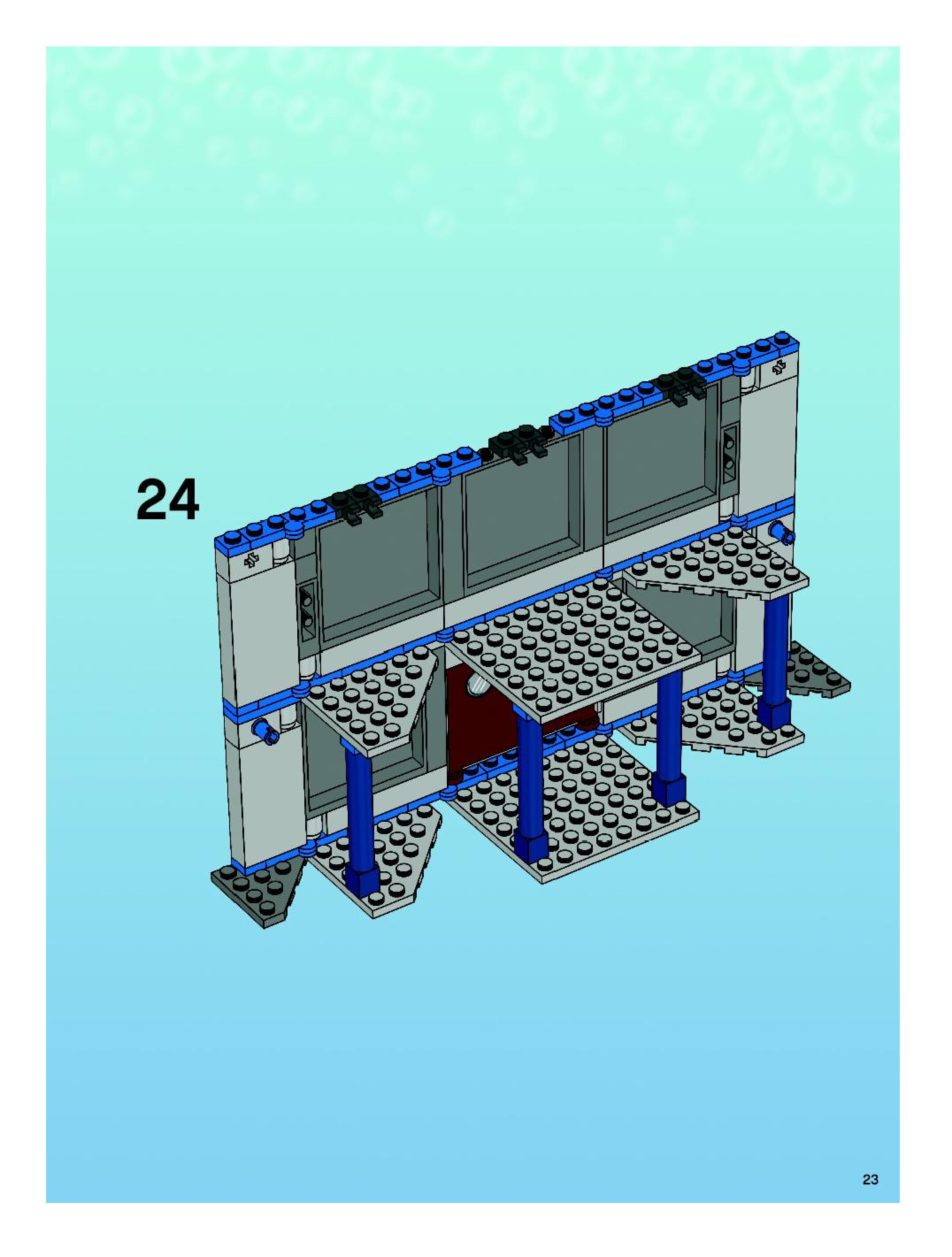 24

23