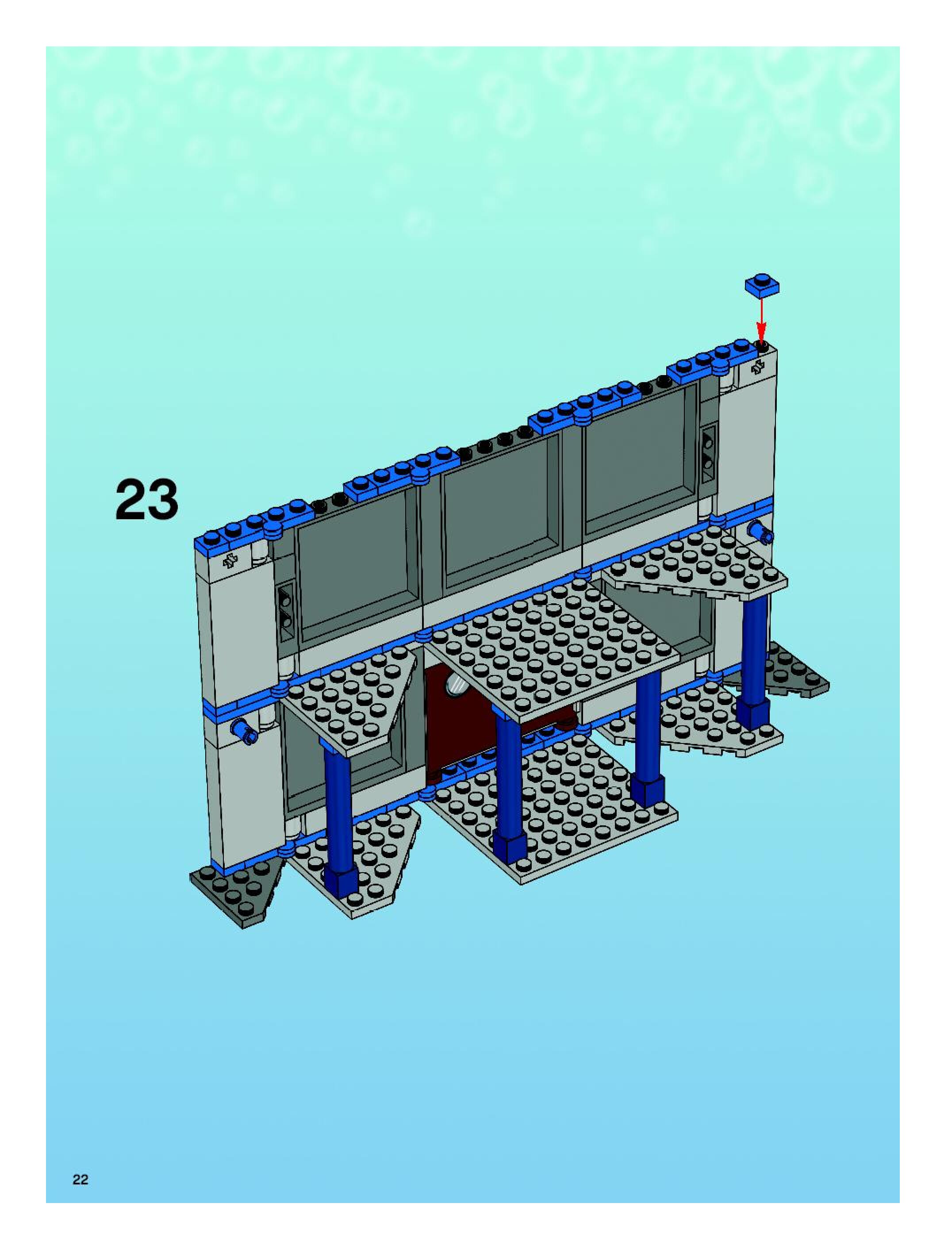 23

22