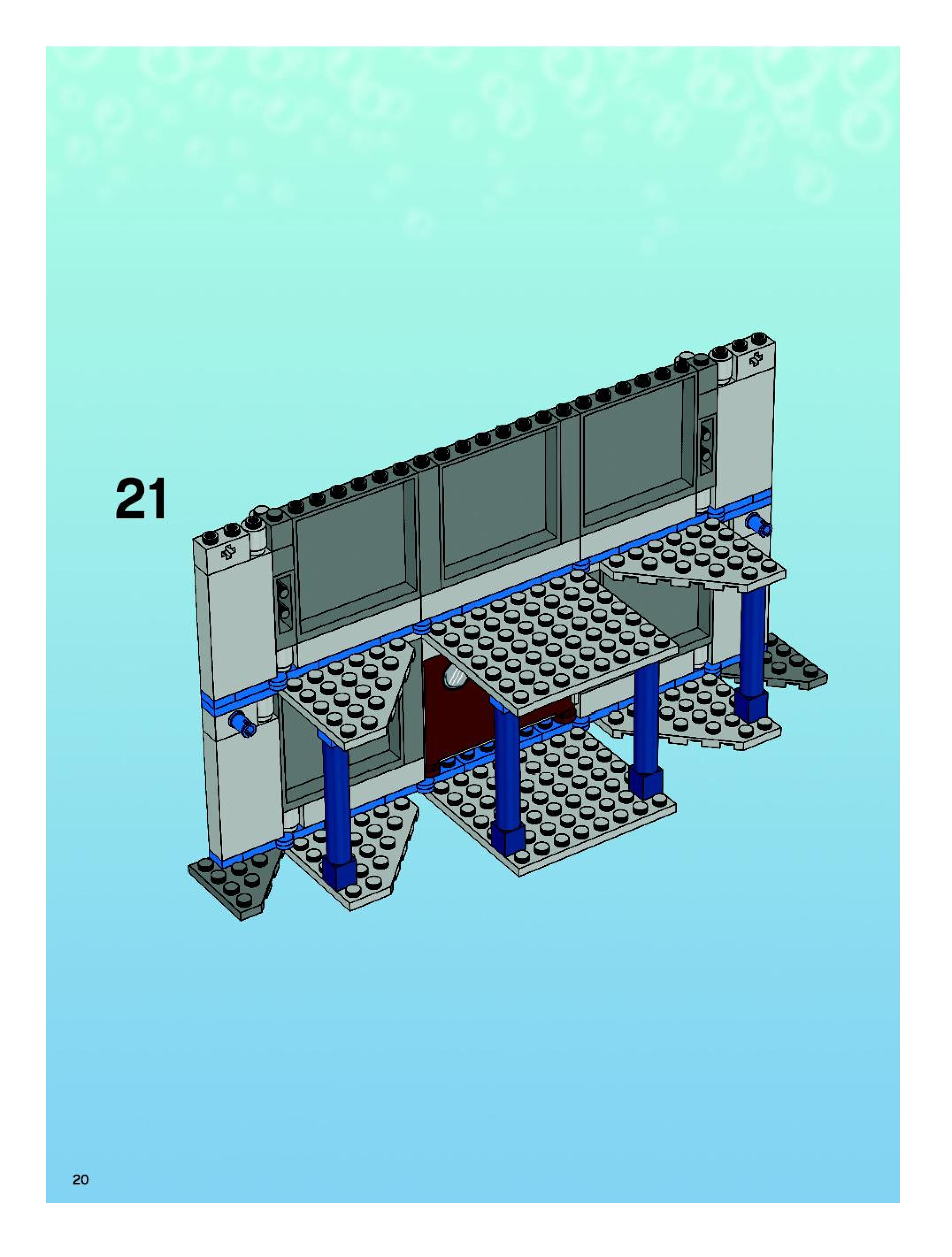 21

20