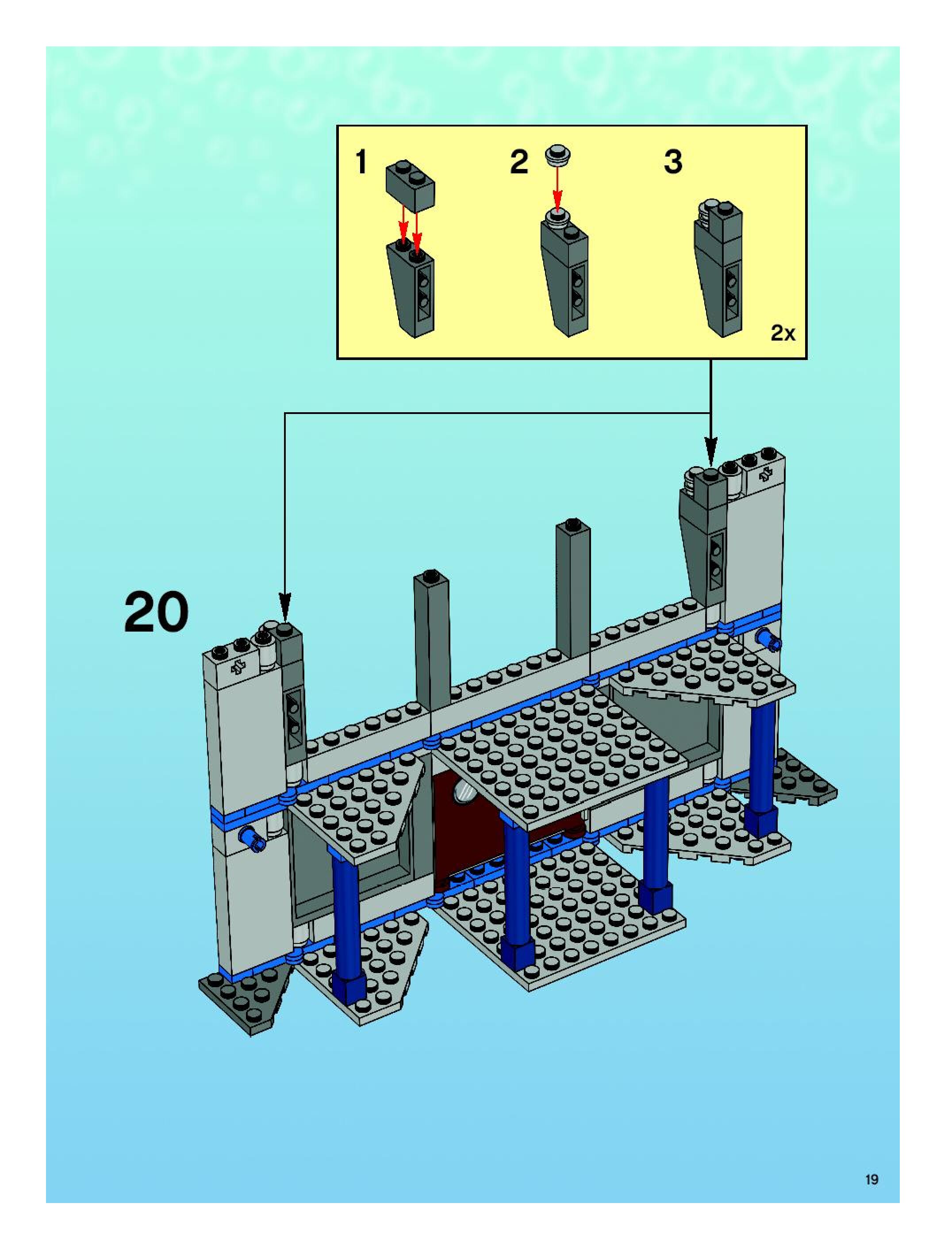 1
2
3
2x

20

19