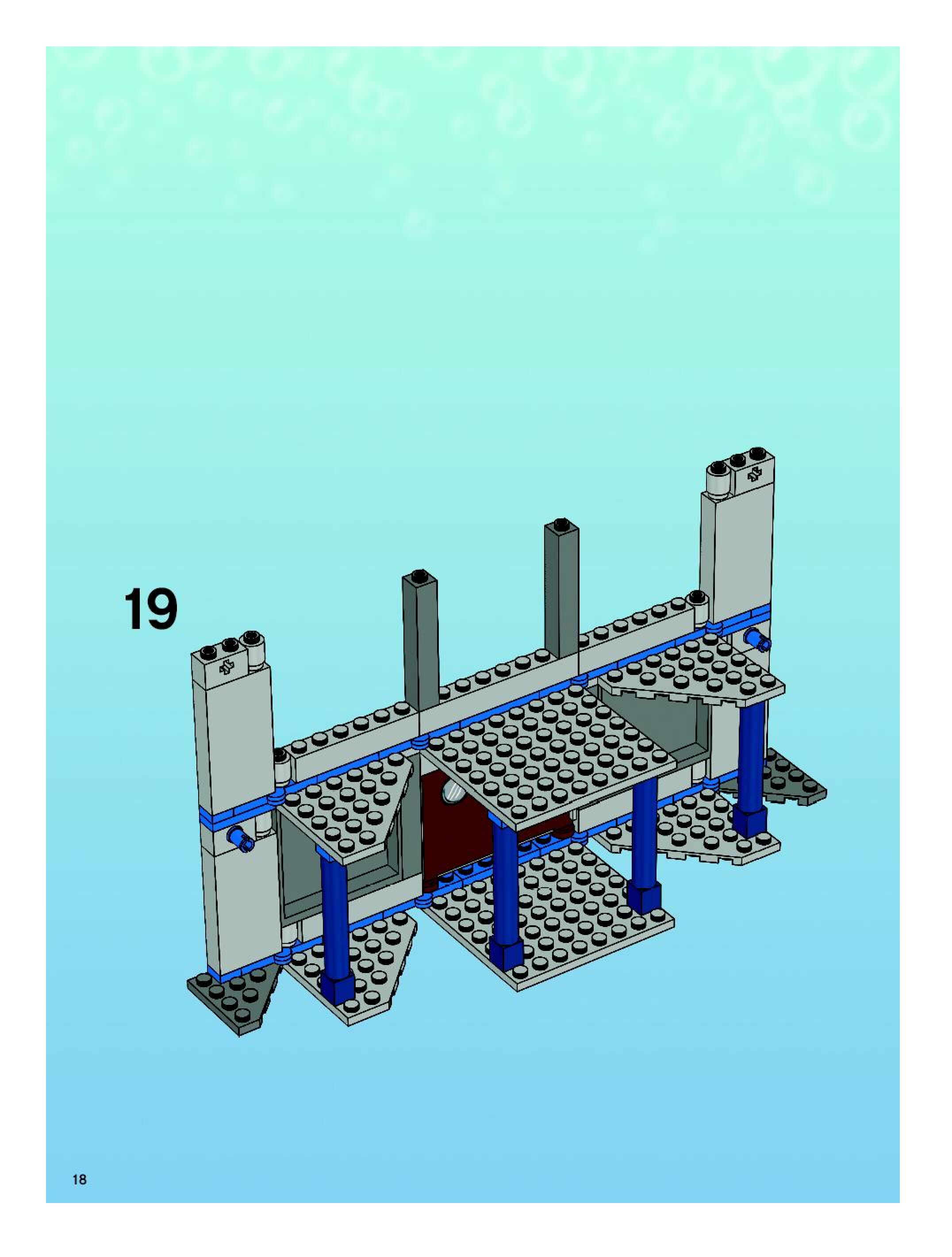 19

18