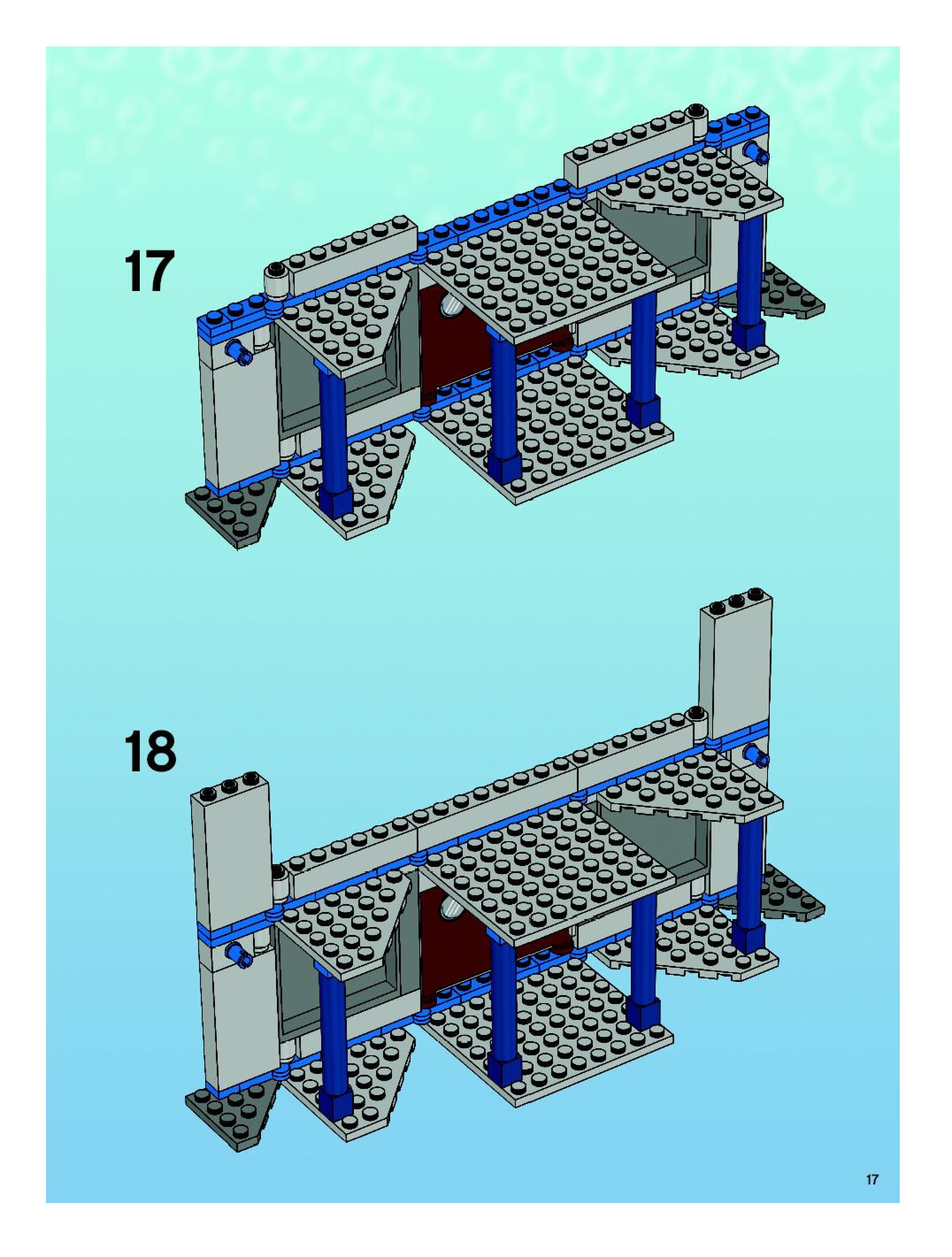 17

18

17