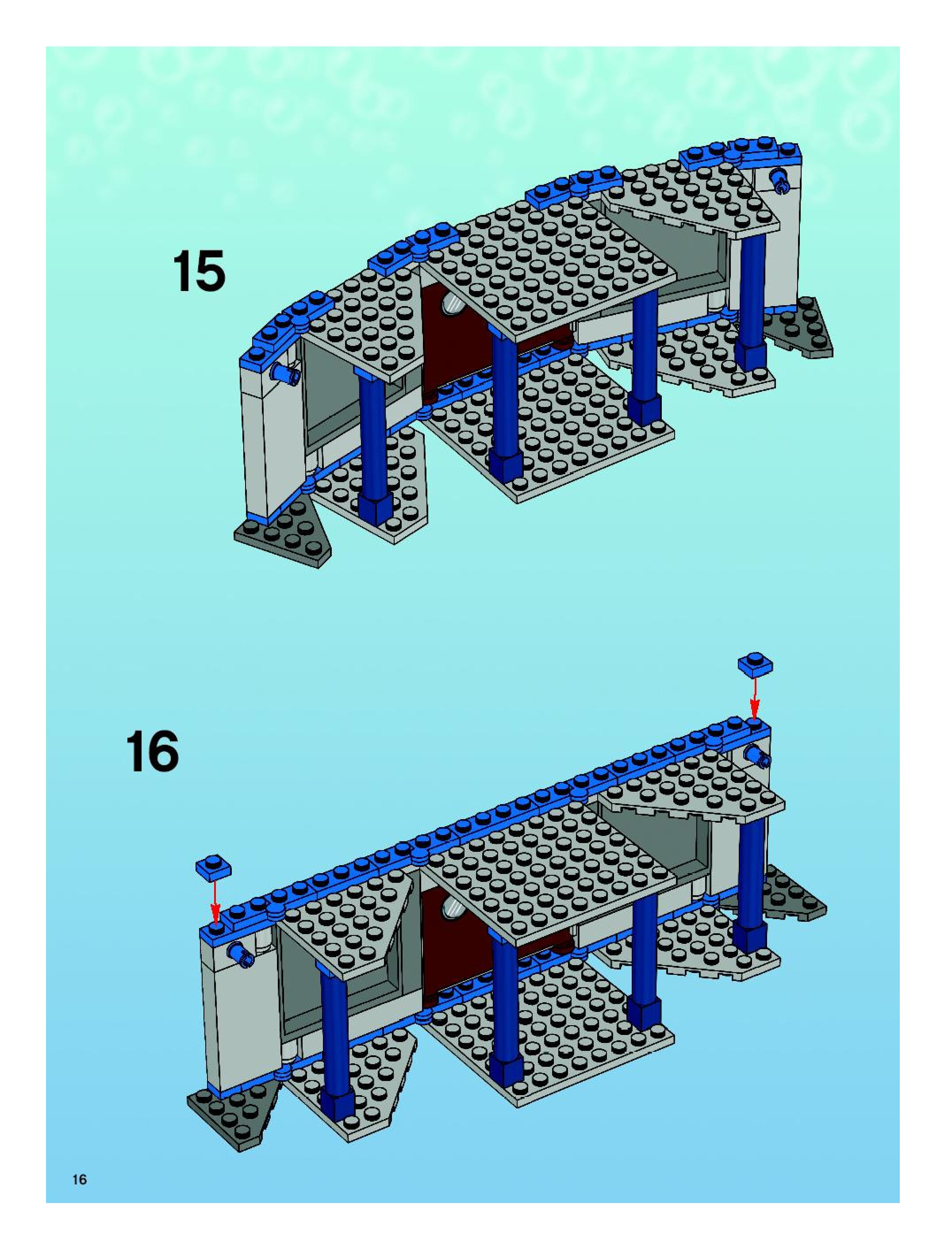 15

16

16