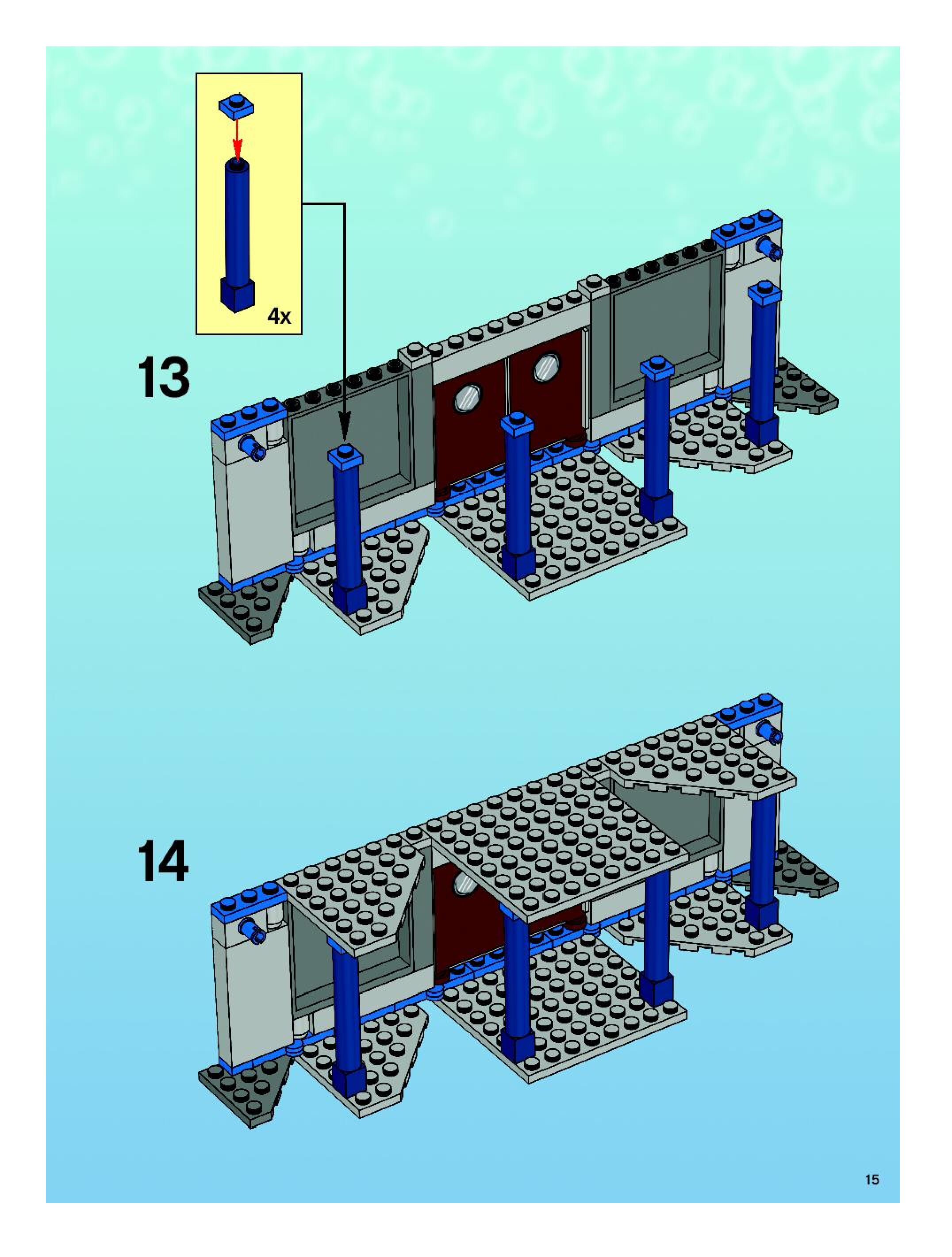 4x

13

14

15