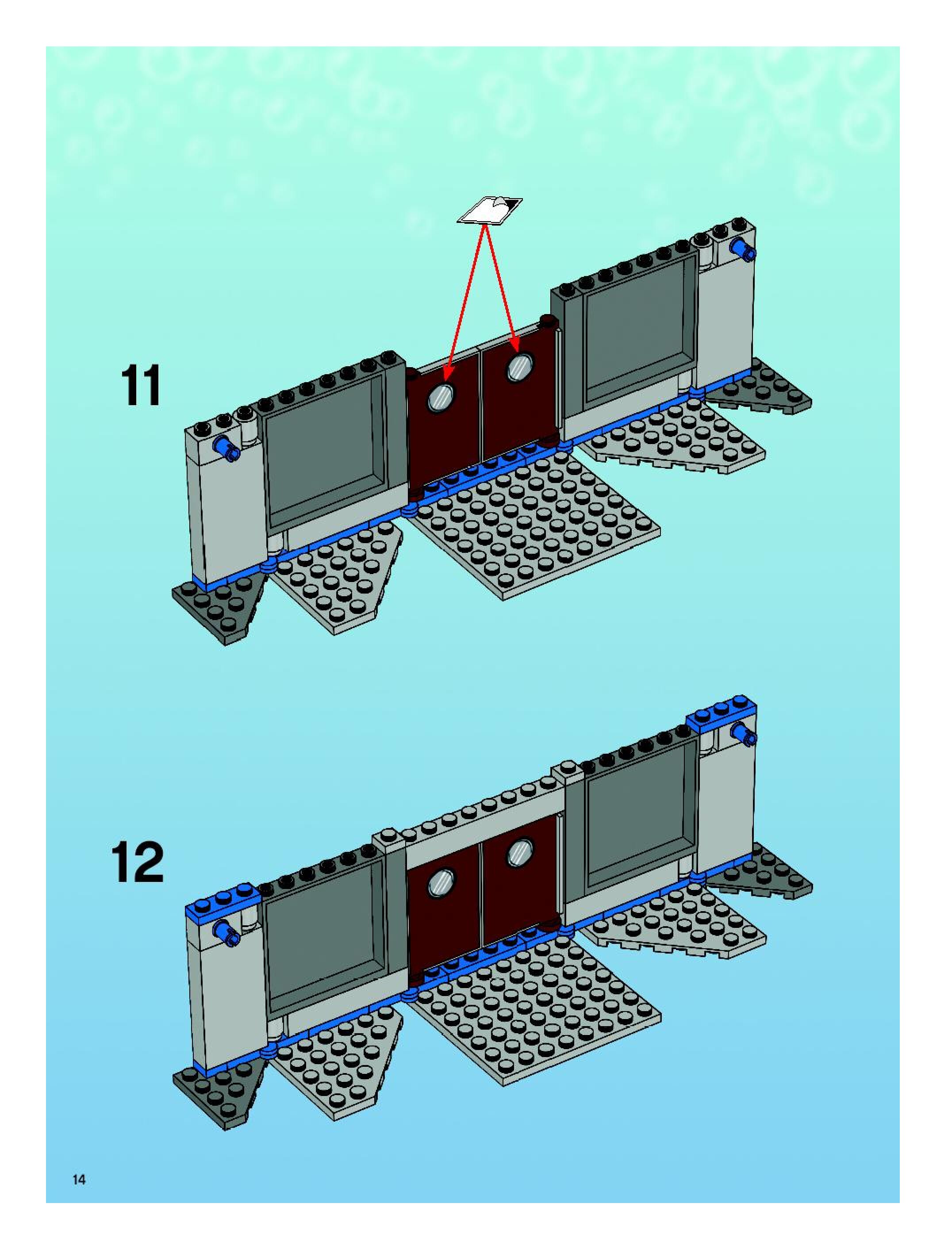 11

12

14