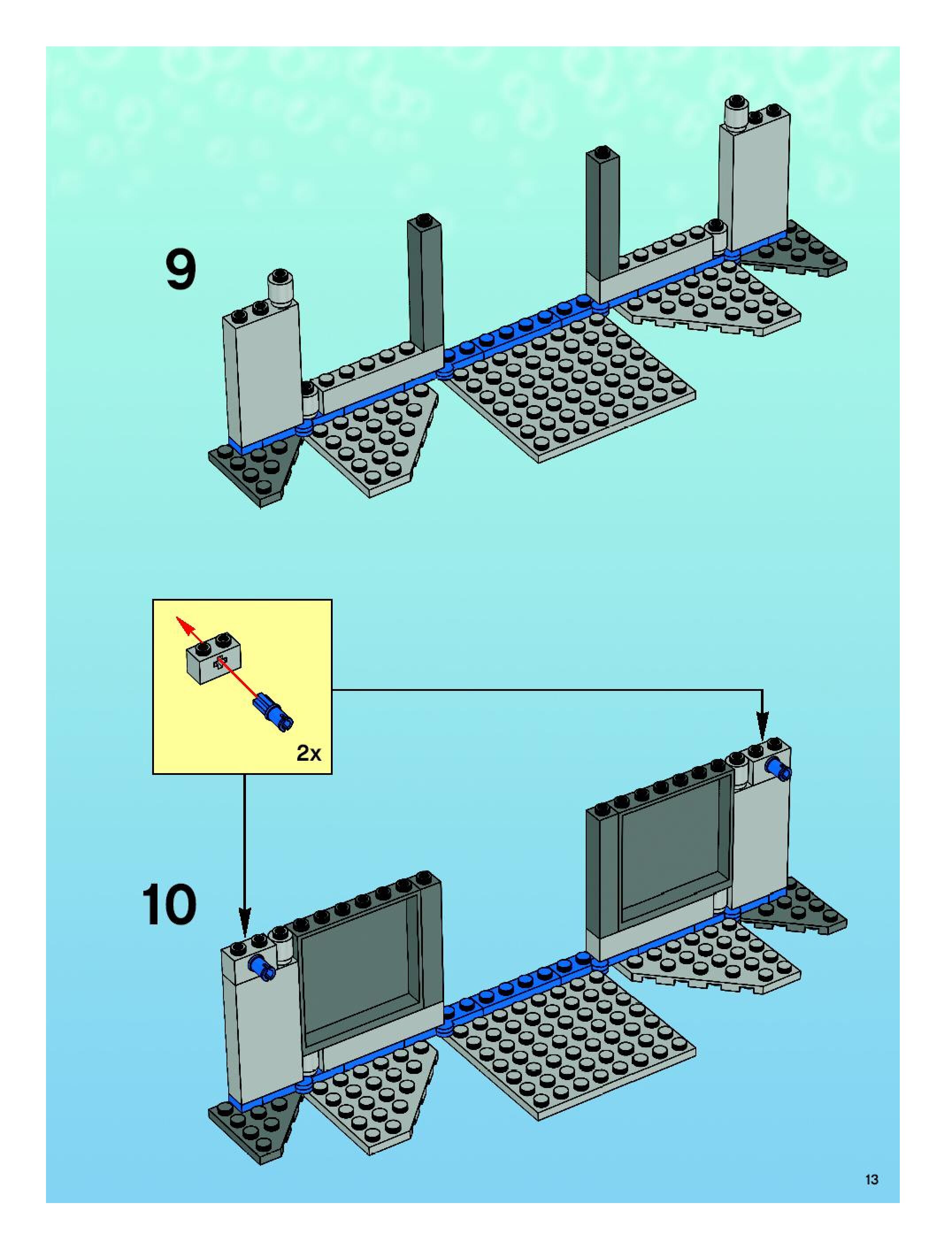 9

2x

10

13