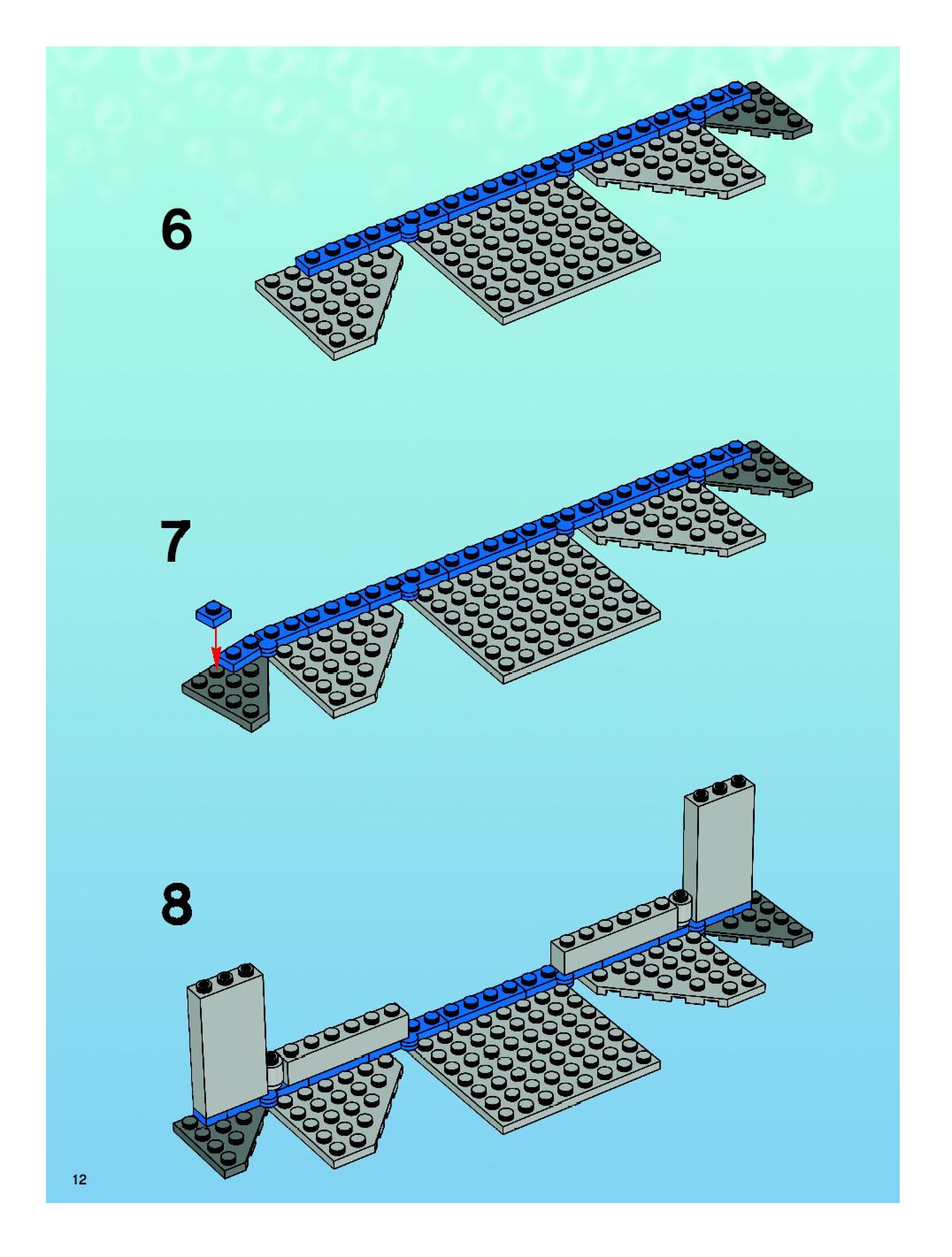 6

7

8

12