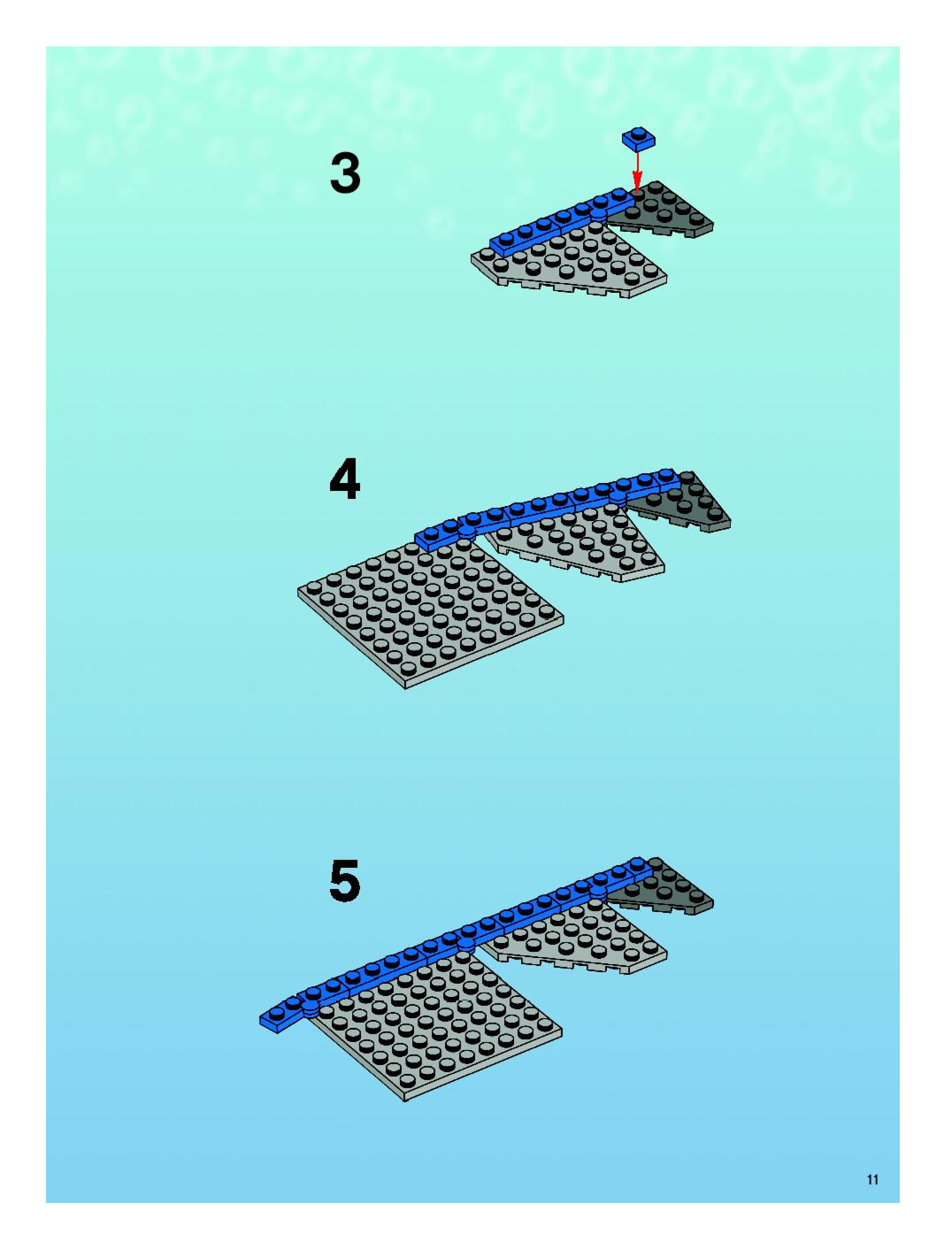 3

4

5

11