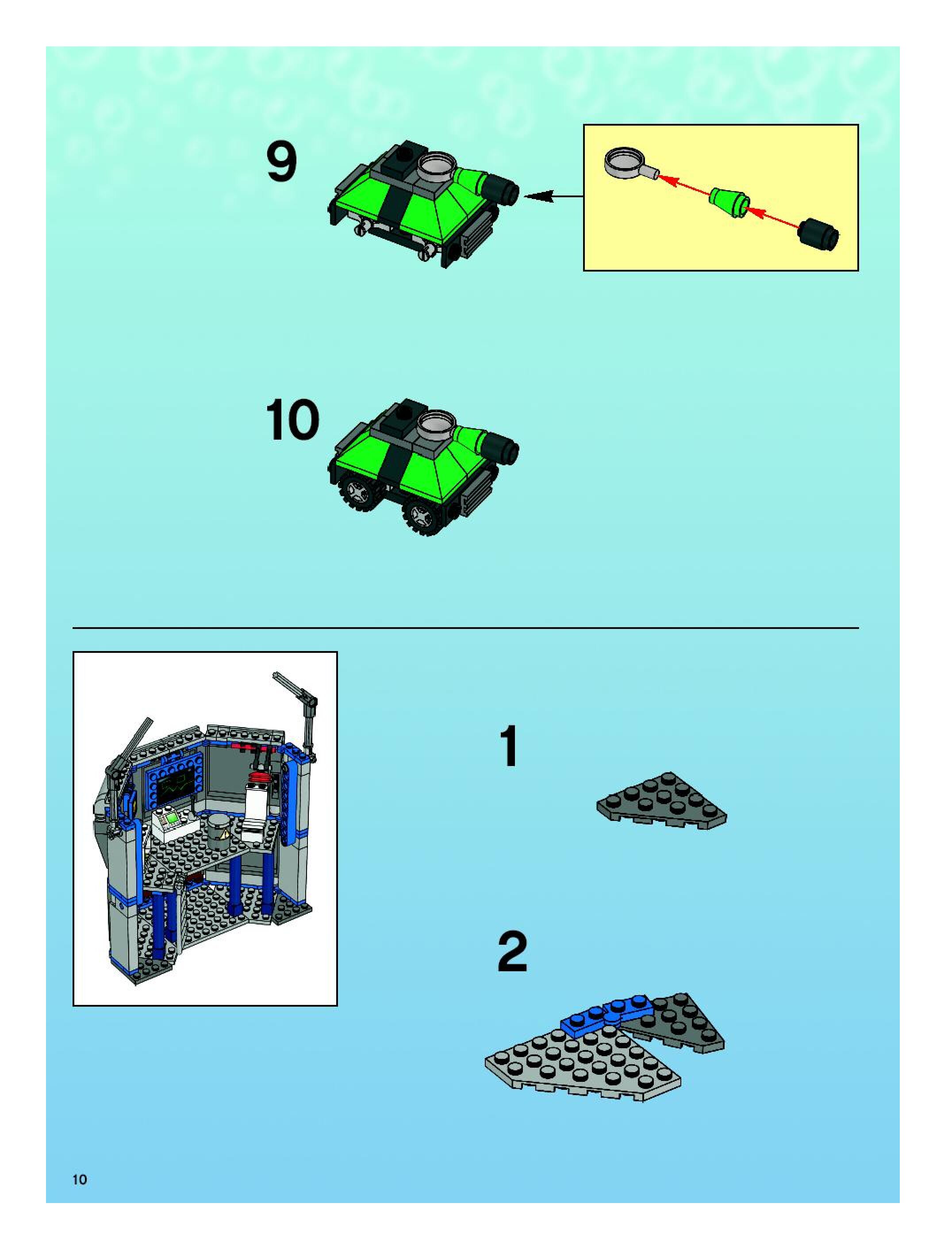 9

10

1

2

10