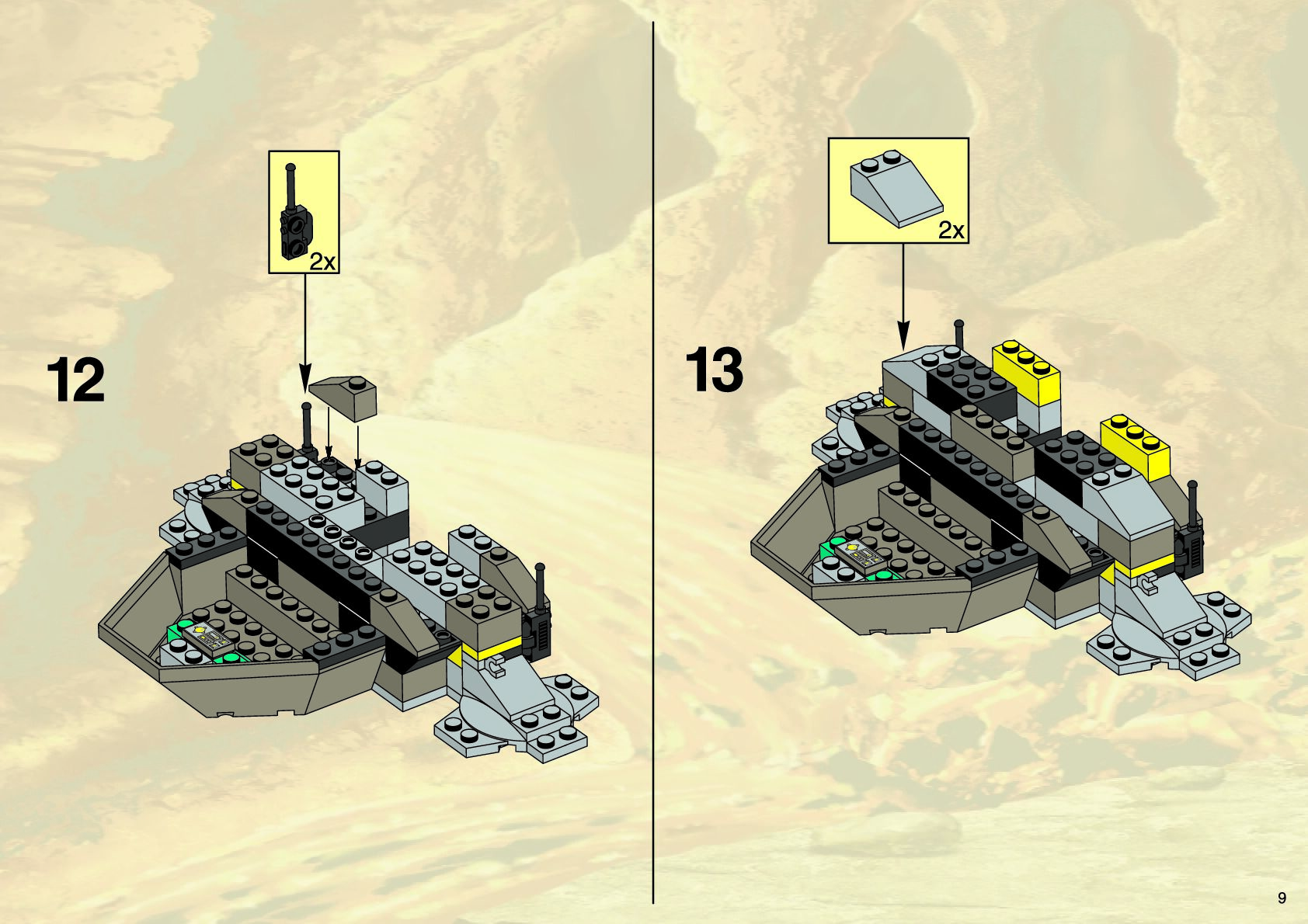 2x

12

2x

13

9