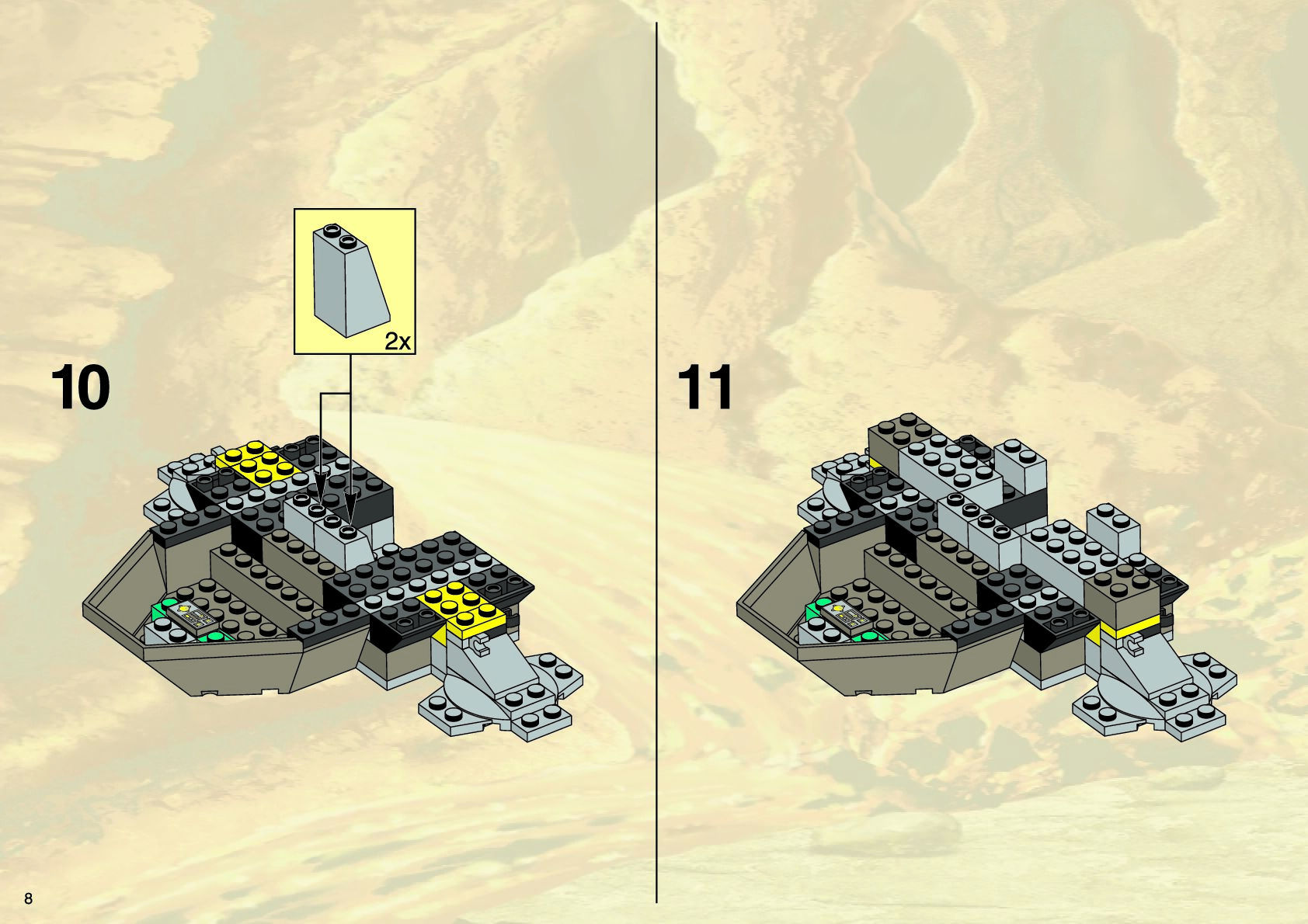 2x

10

11

8