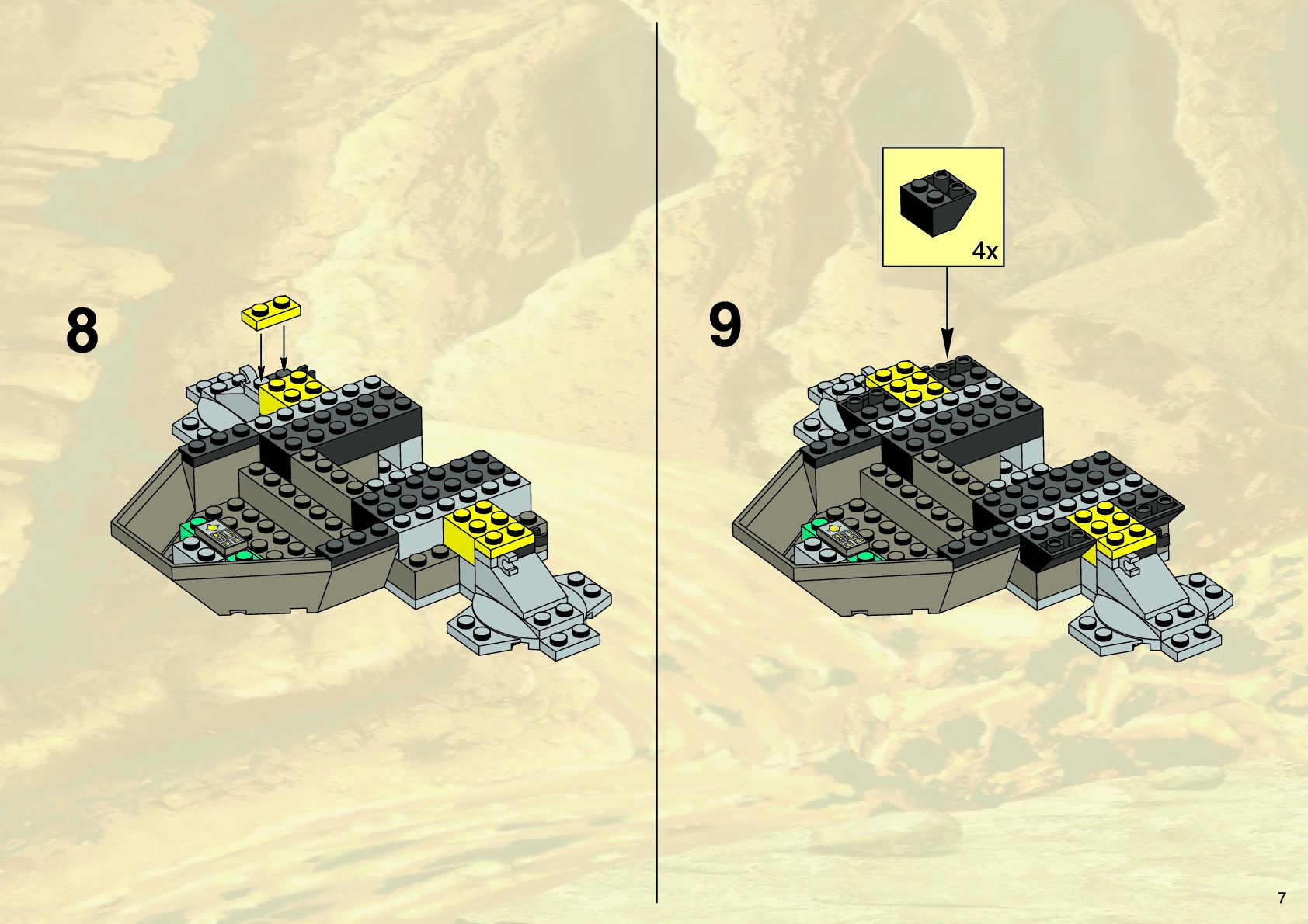 8

9

4x

7