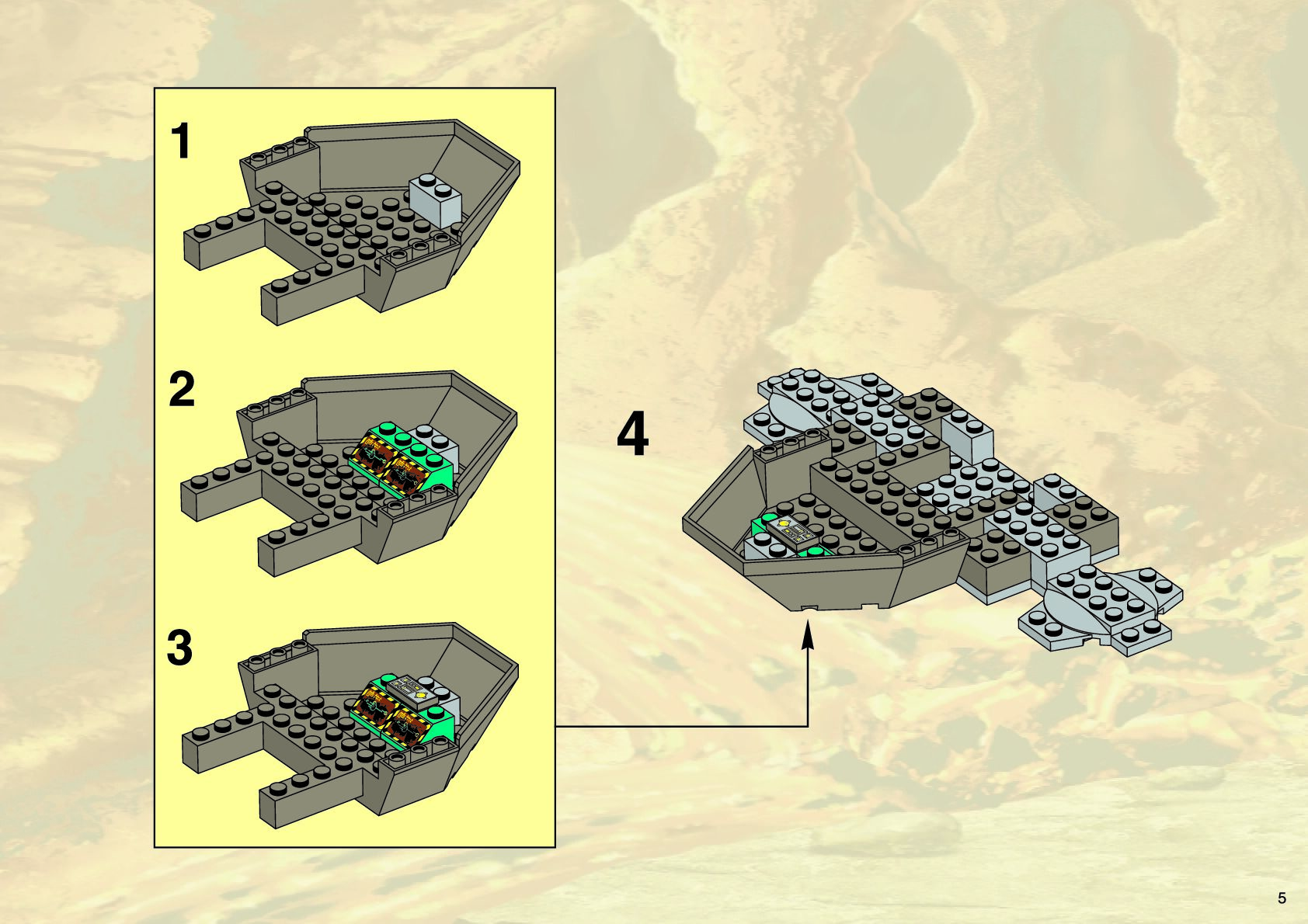 1

2

3

4

5