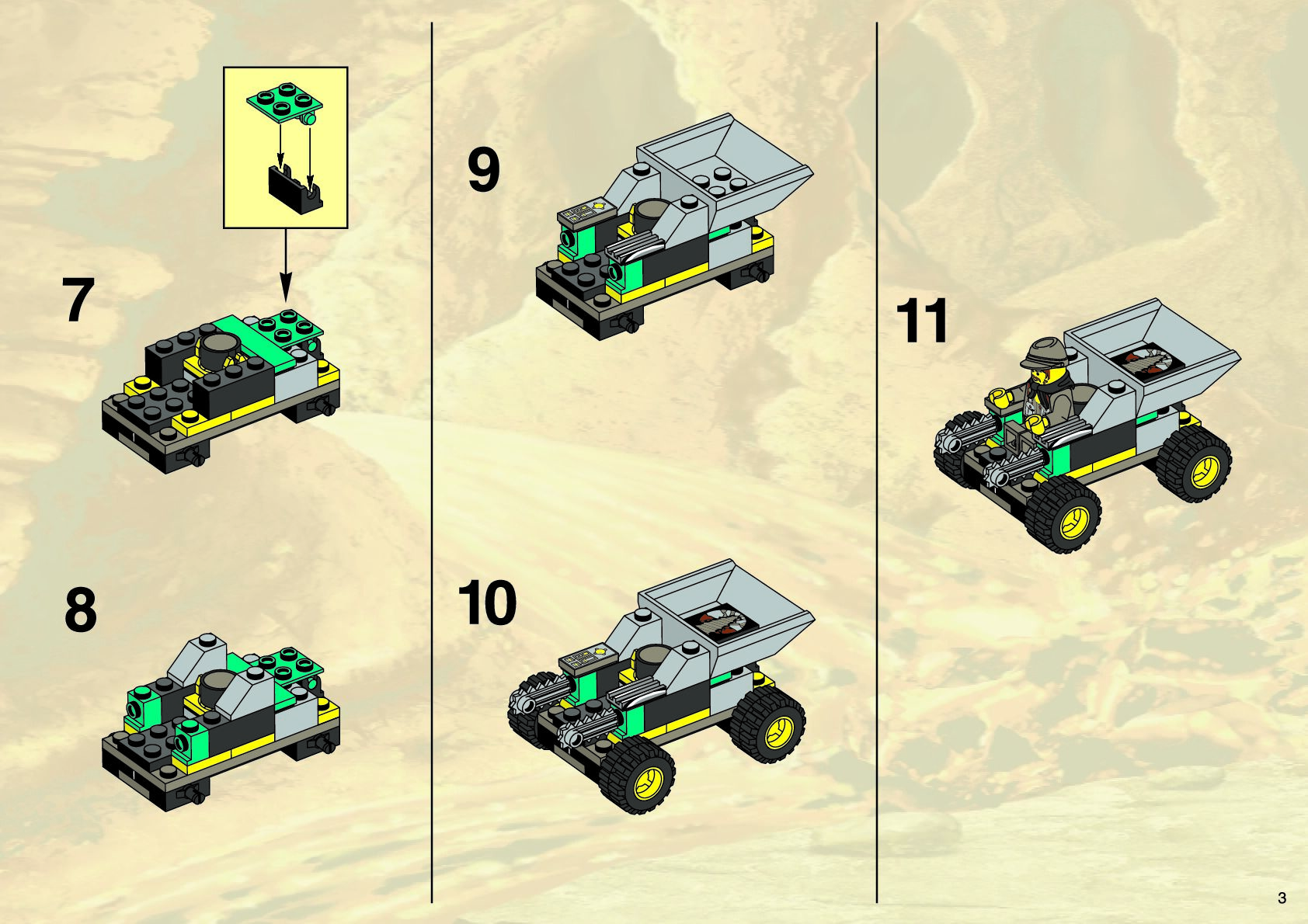 7

8

9

10

11

3