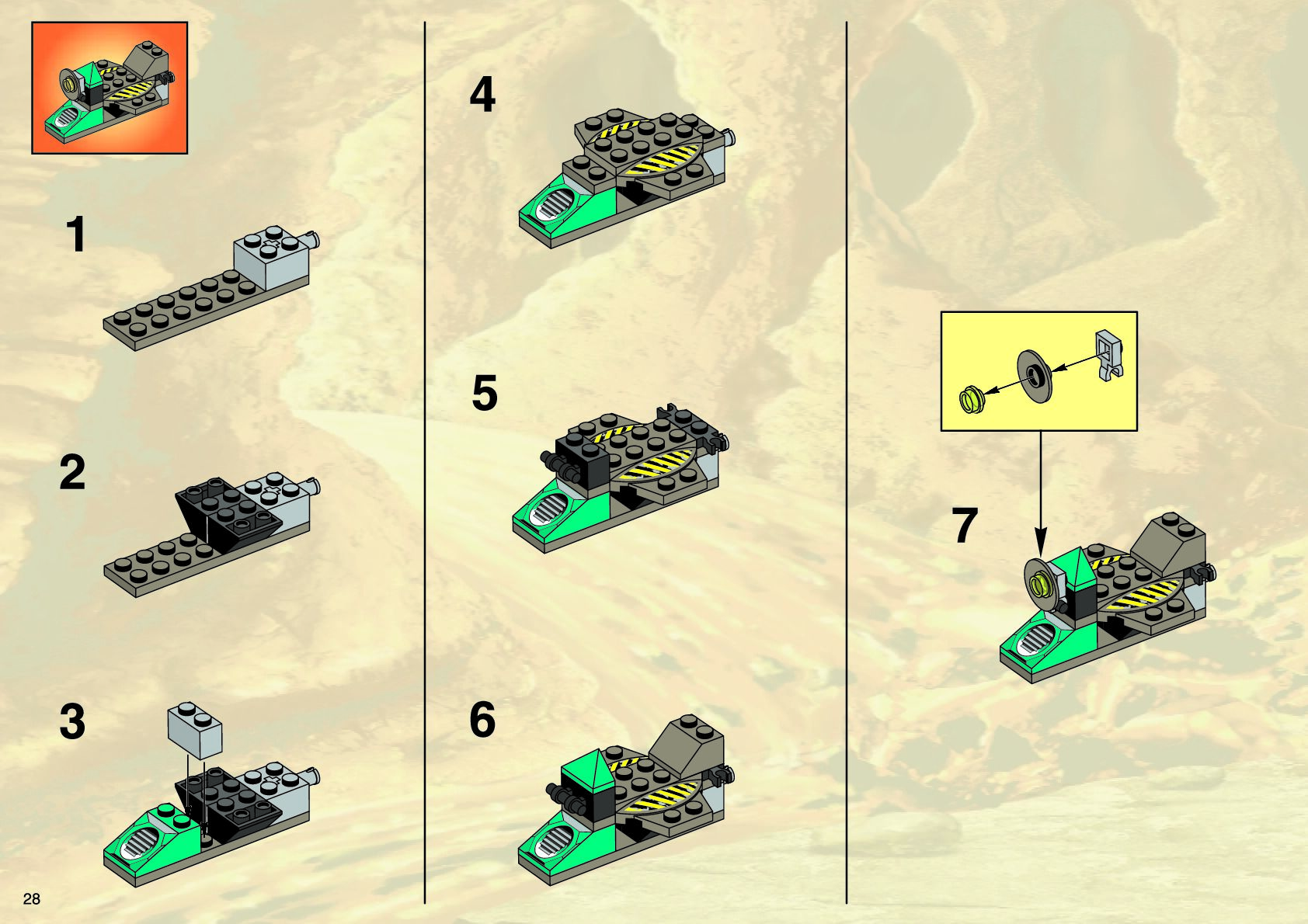 1

2

3

4

5

6

7

28