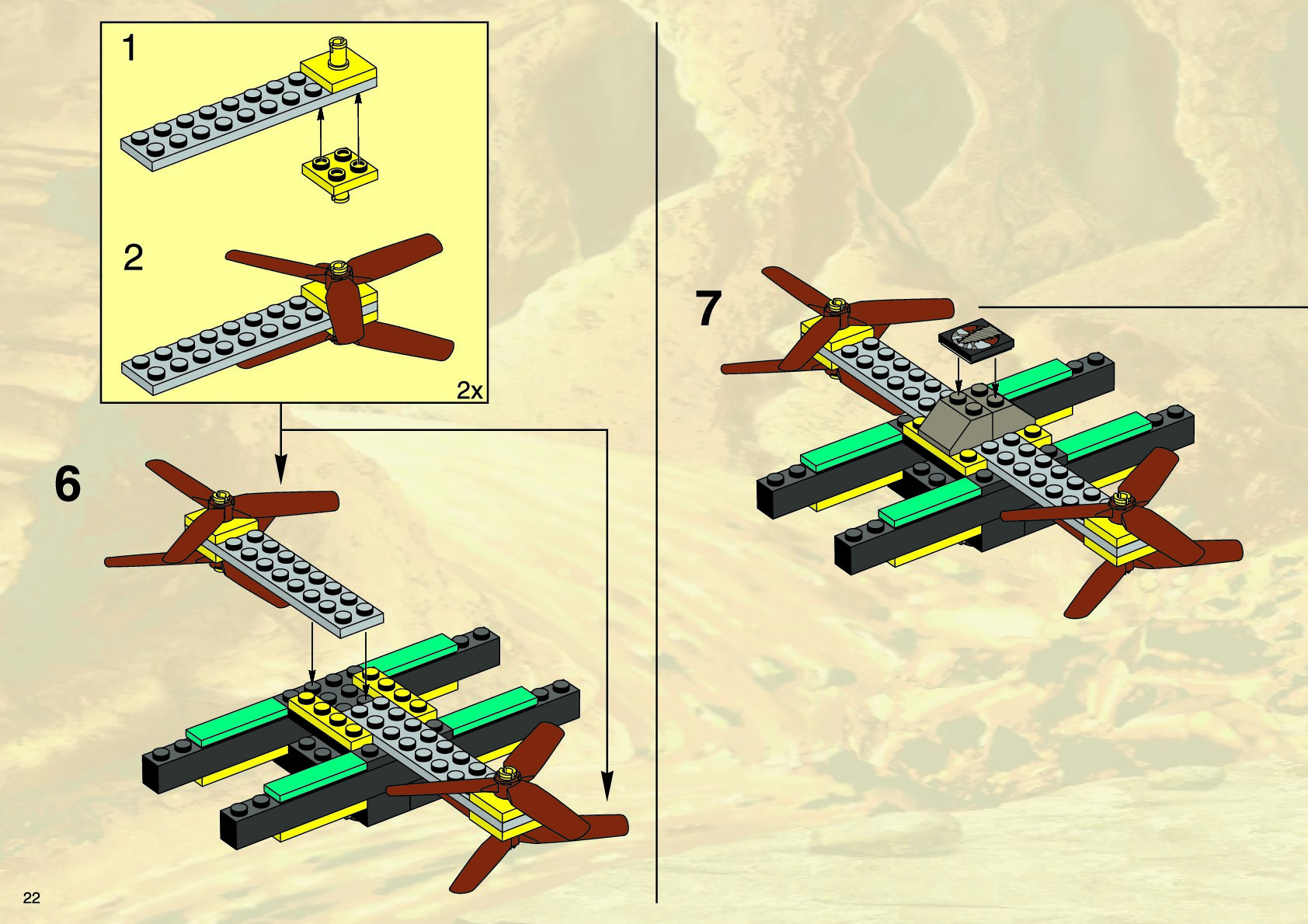 1

2

2x

6

7

22