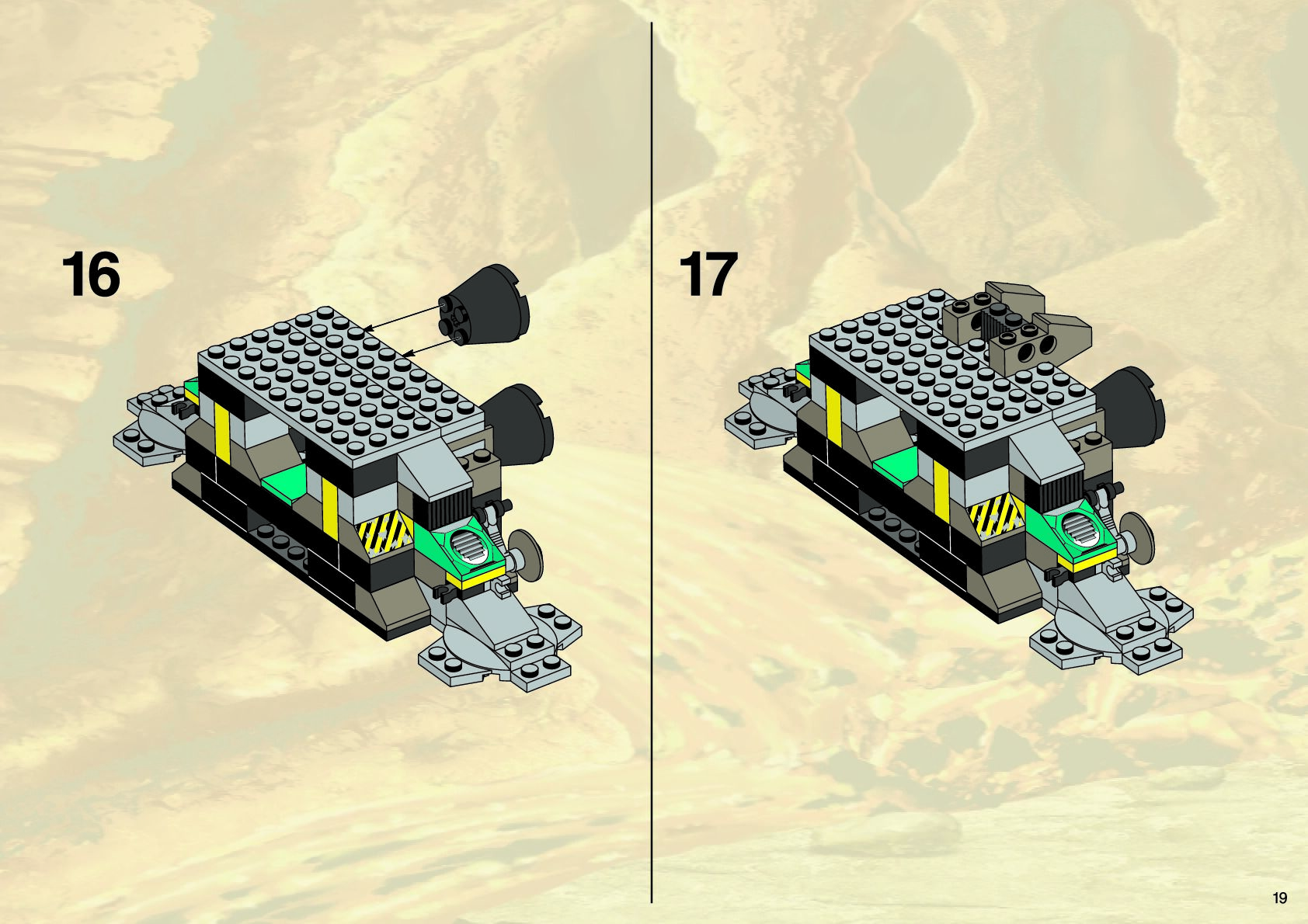 16

17

19