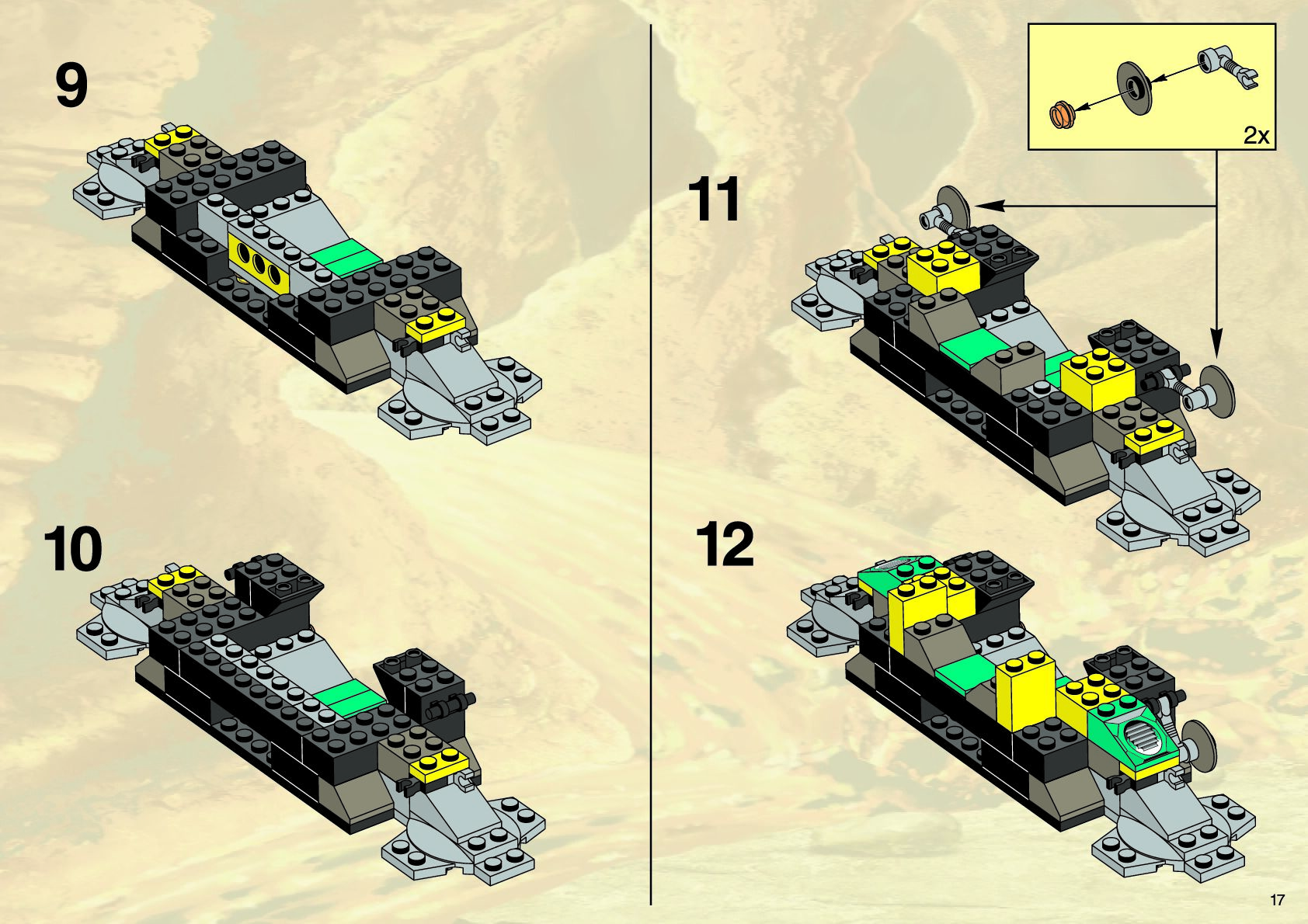 9

10

2x

11

12

17