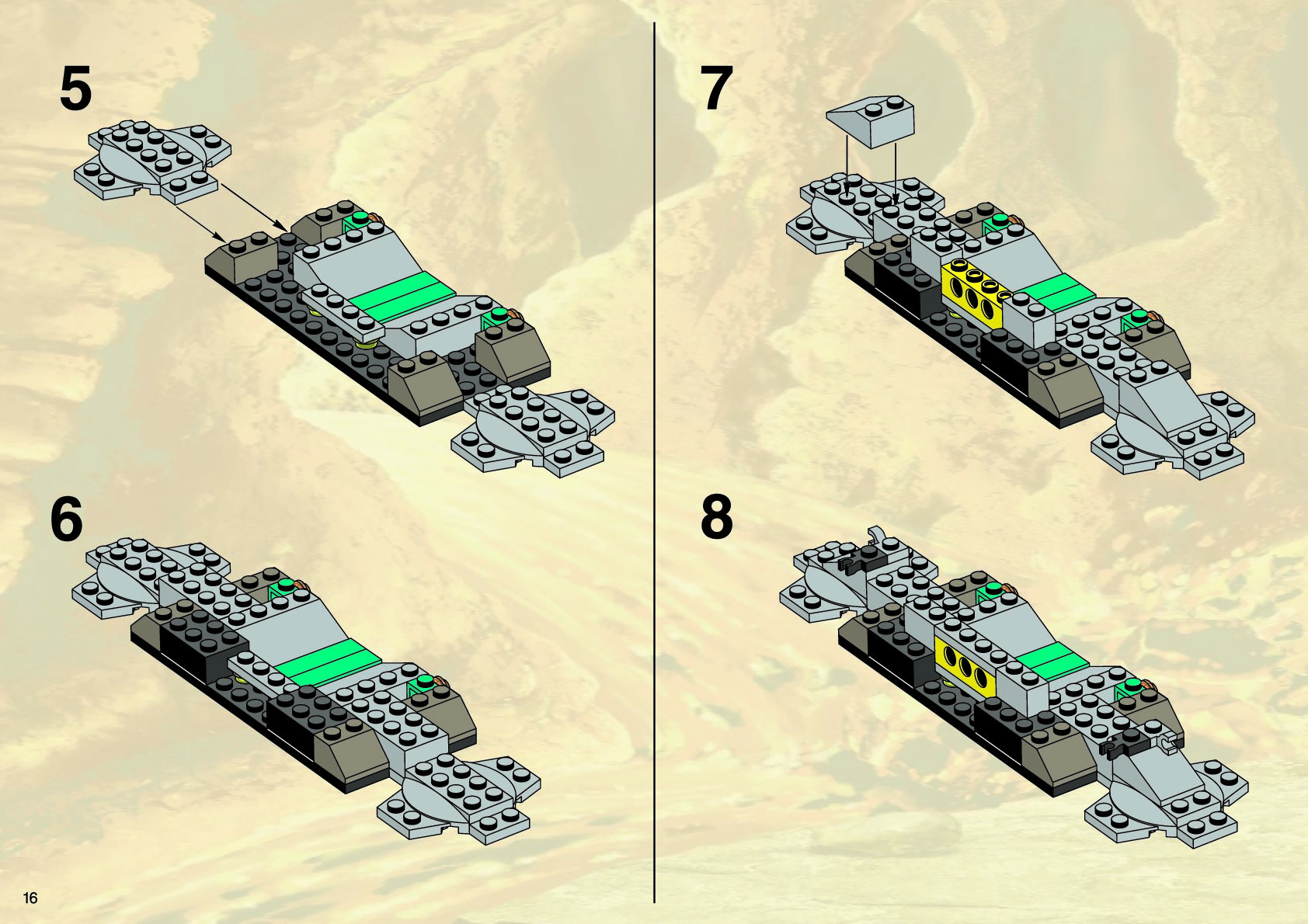 5

6

7

8

16