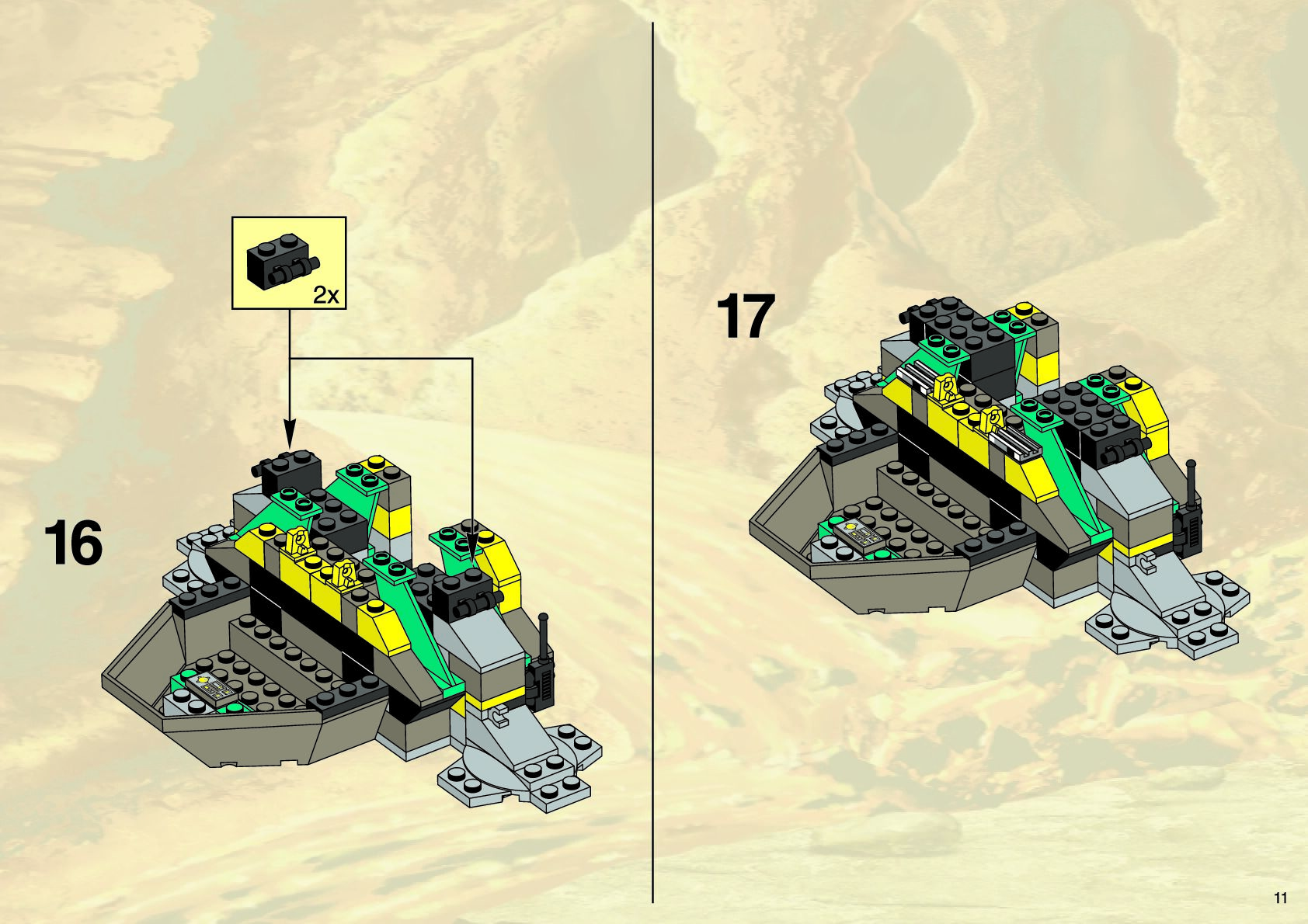 2x

16

17

11