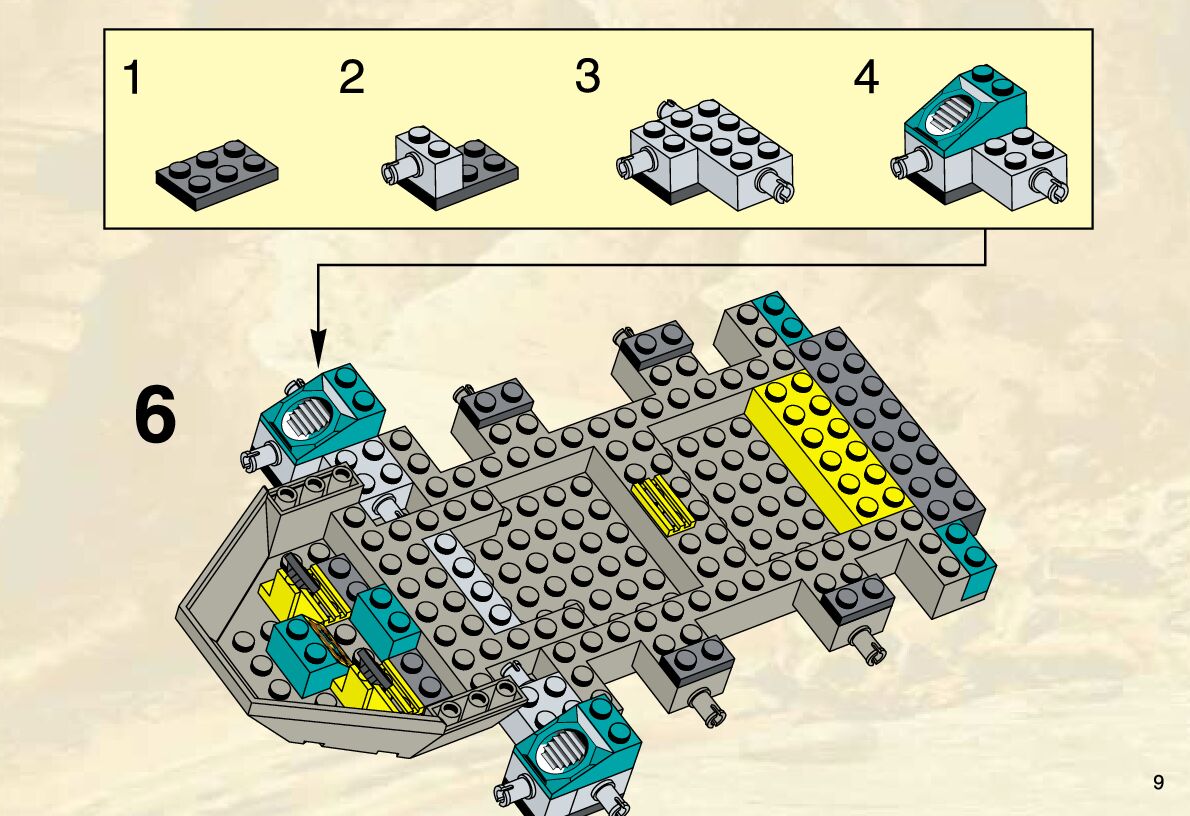 1 2 3 4

6

9