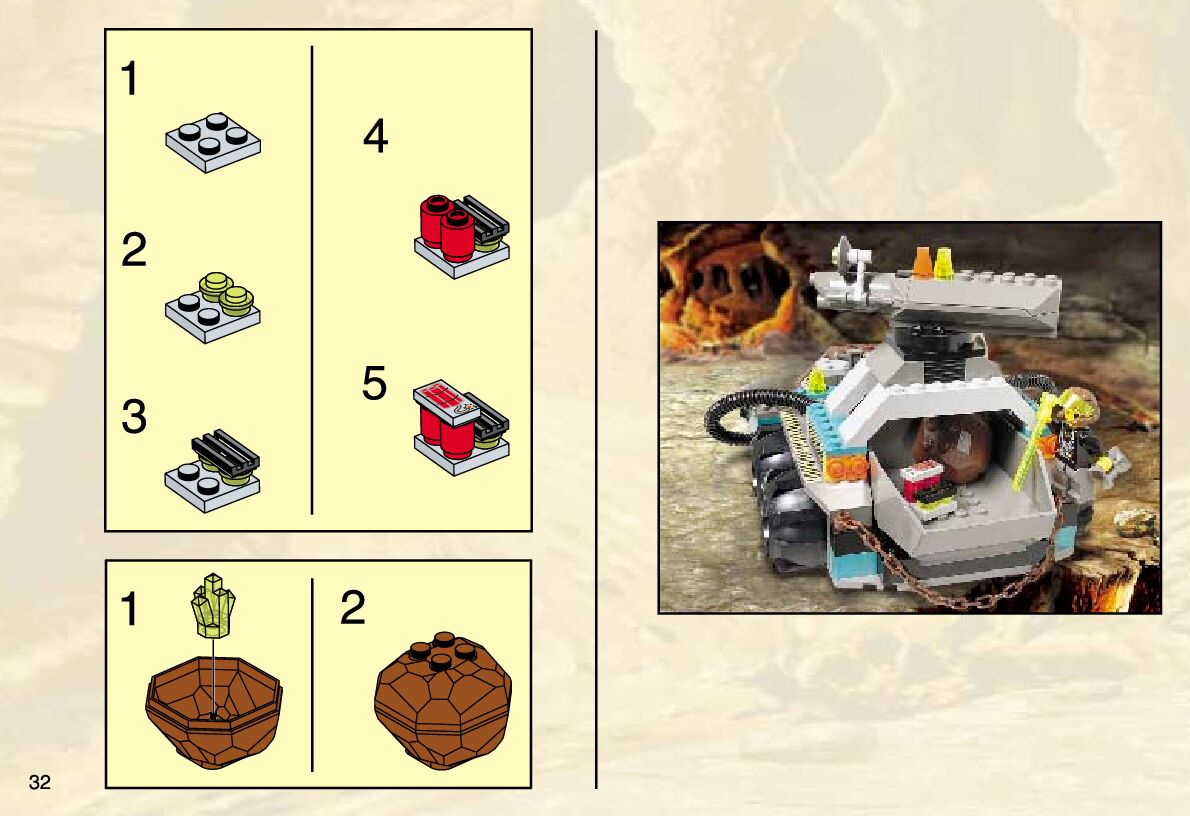 1

2

3

4

5

1

2

32