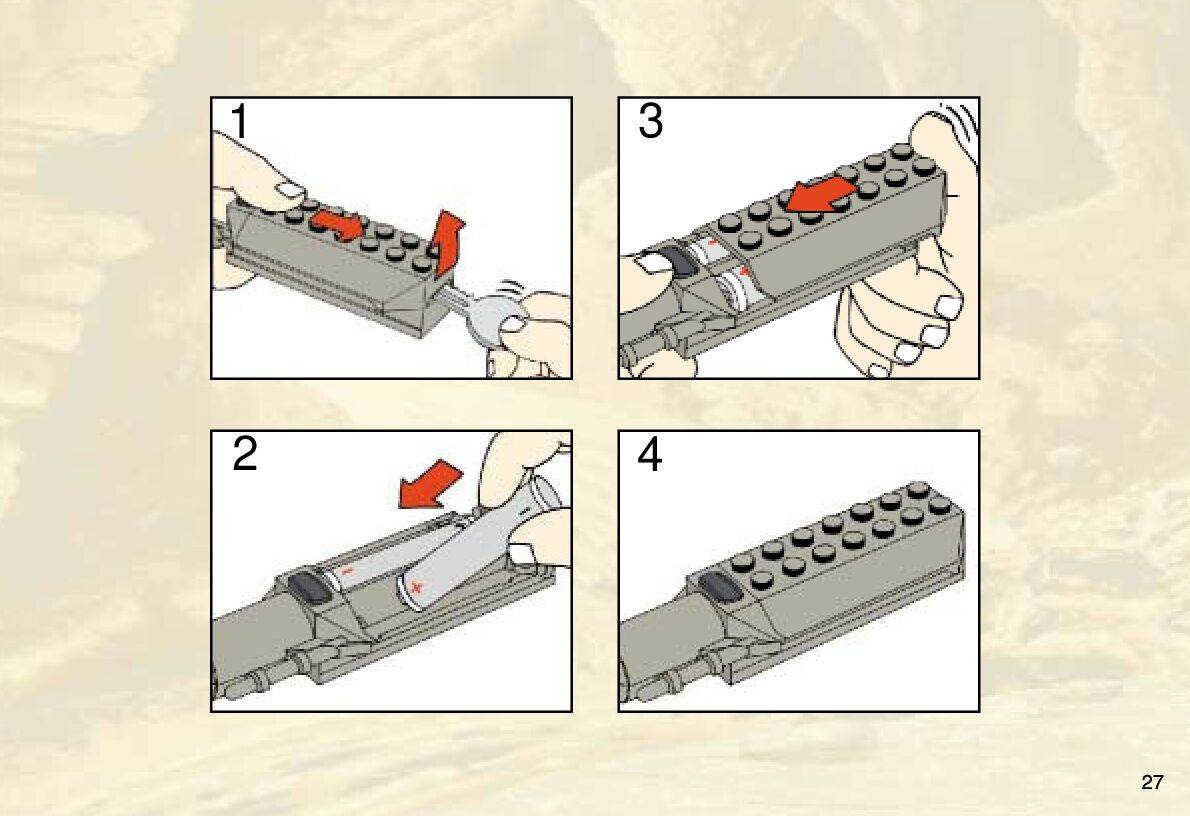 1

3

2

4

27