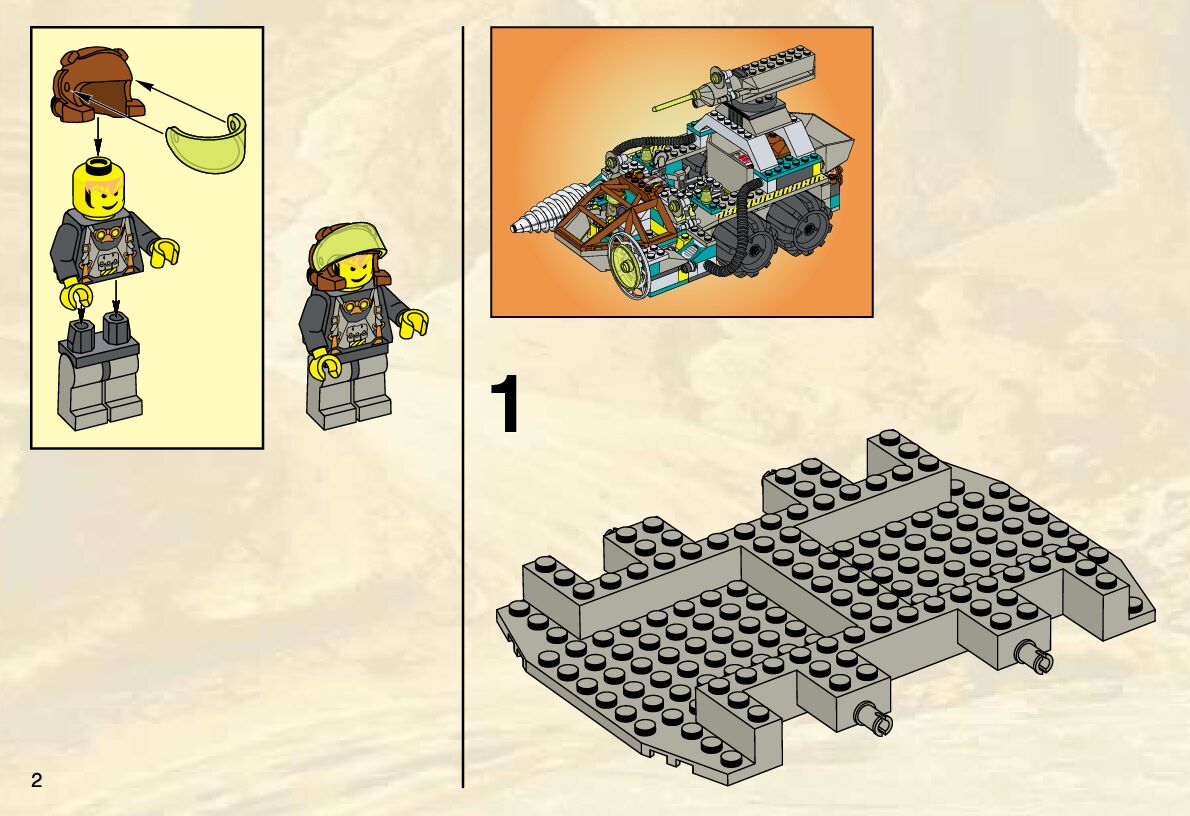 1

2