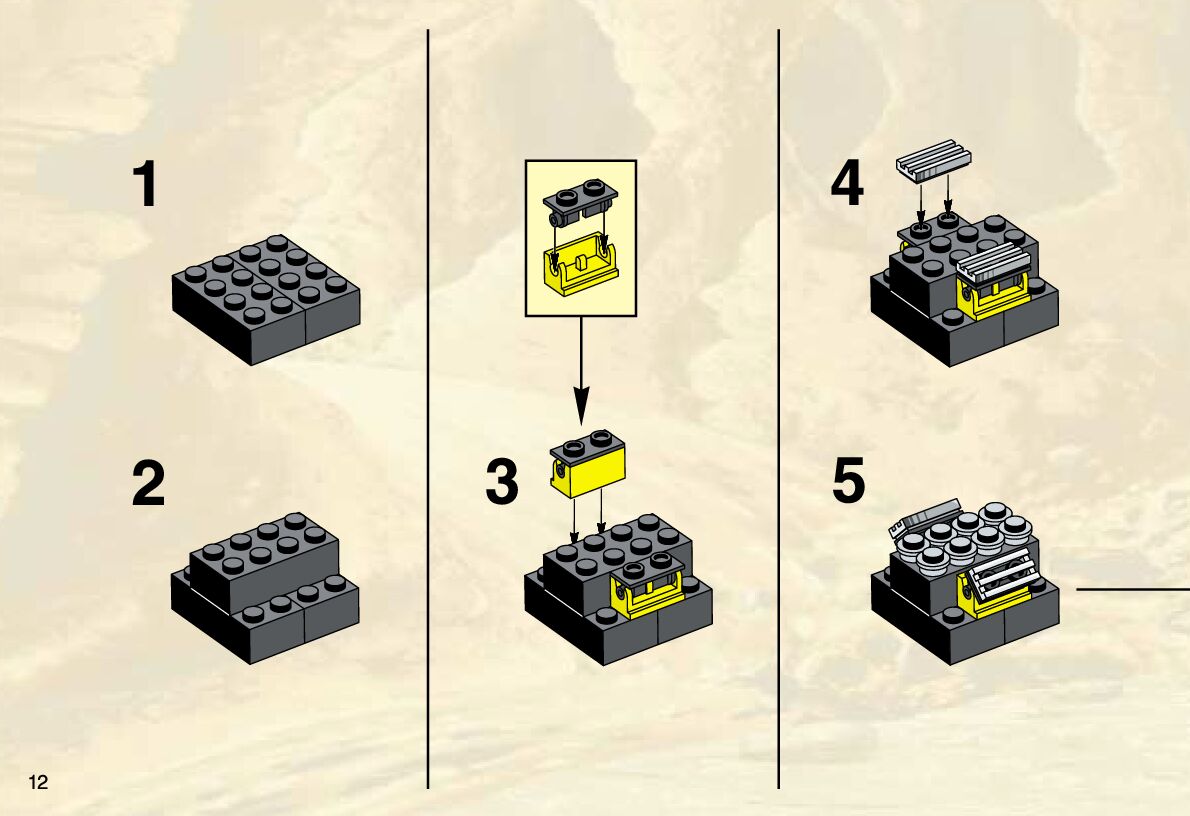 1

2

3

4

5

12