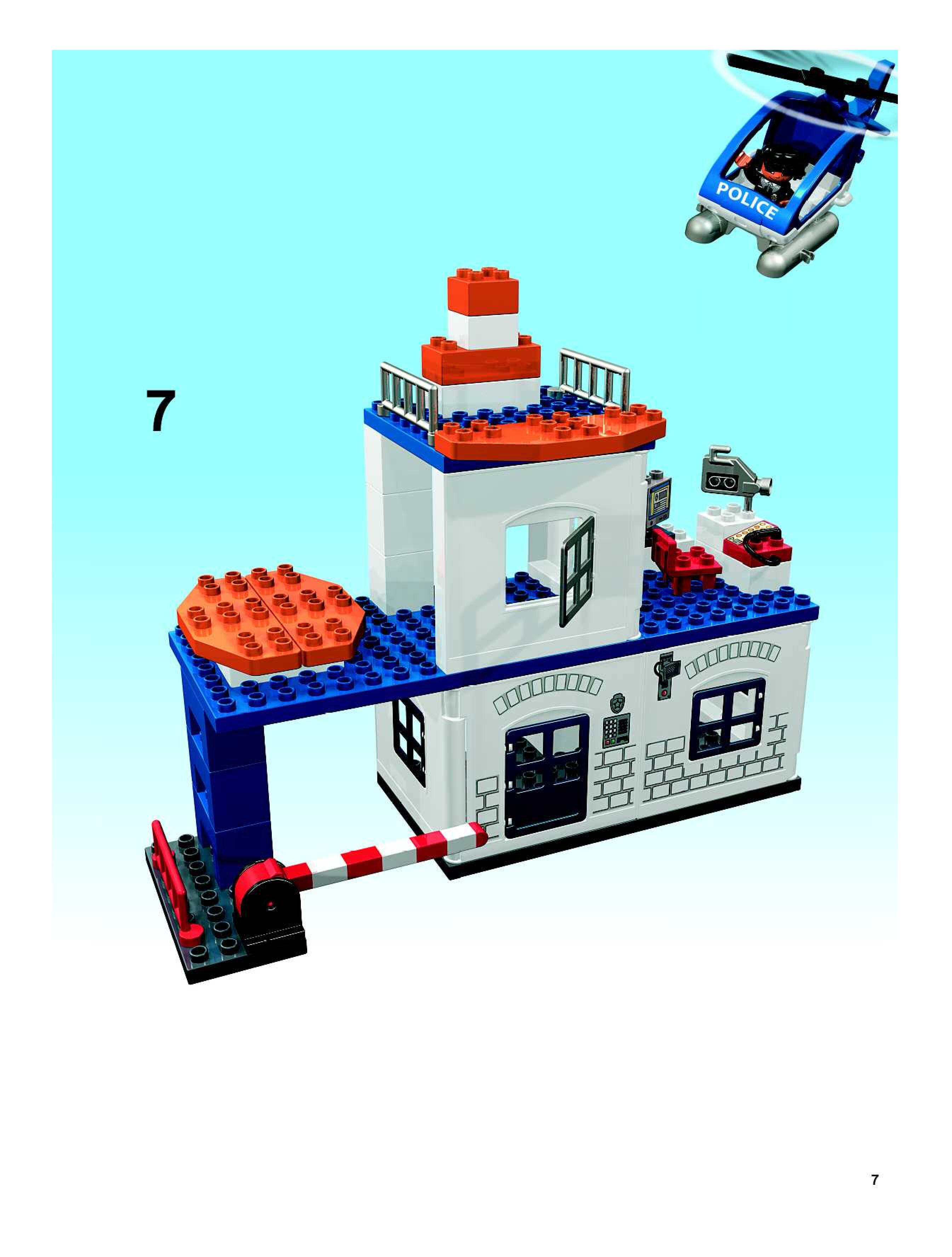 POLICE

7

7