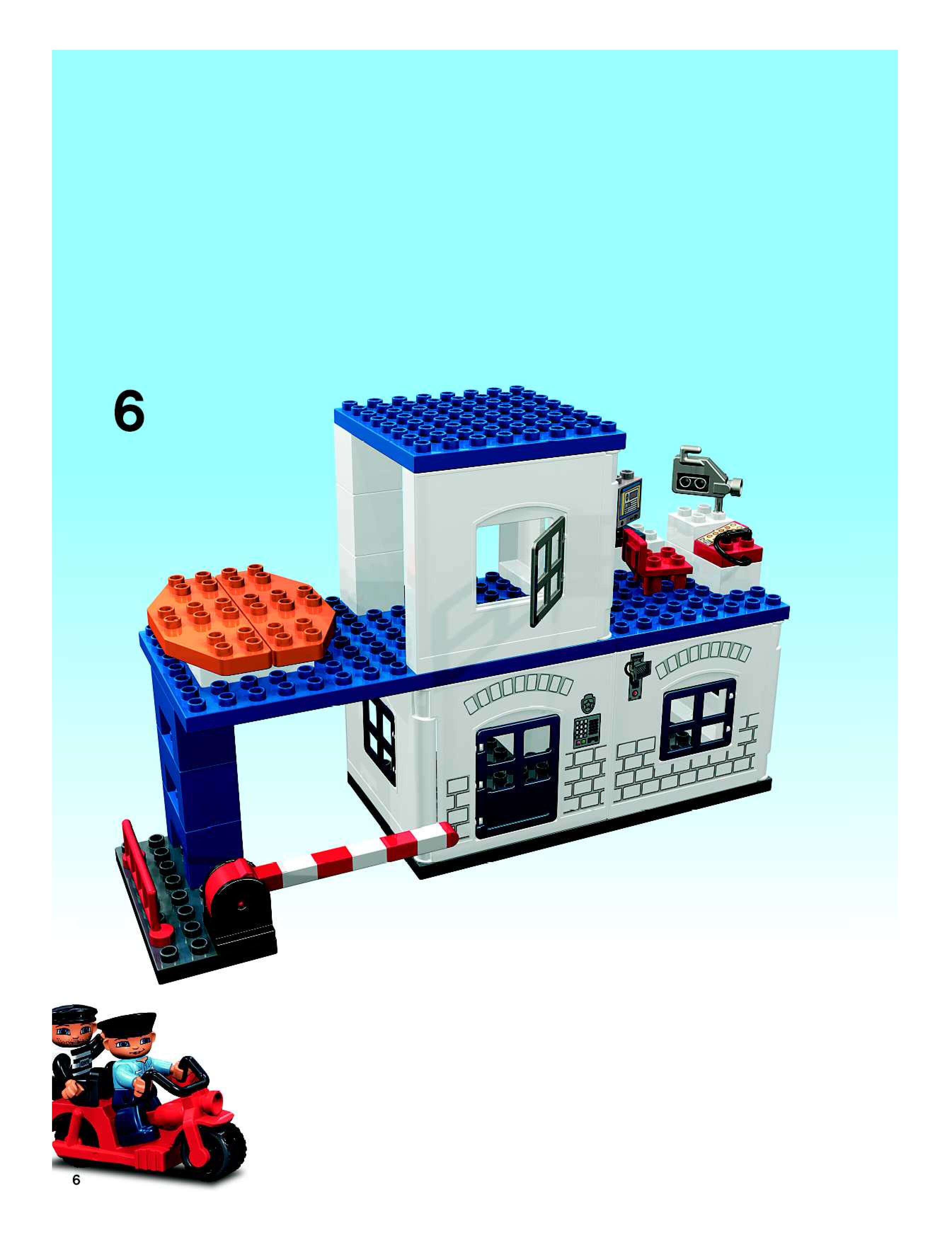 6

6