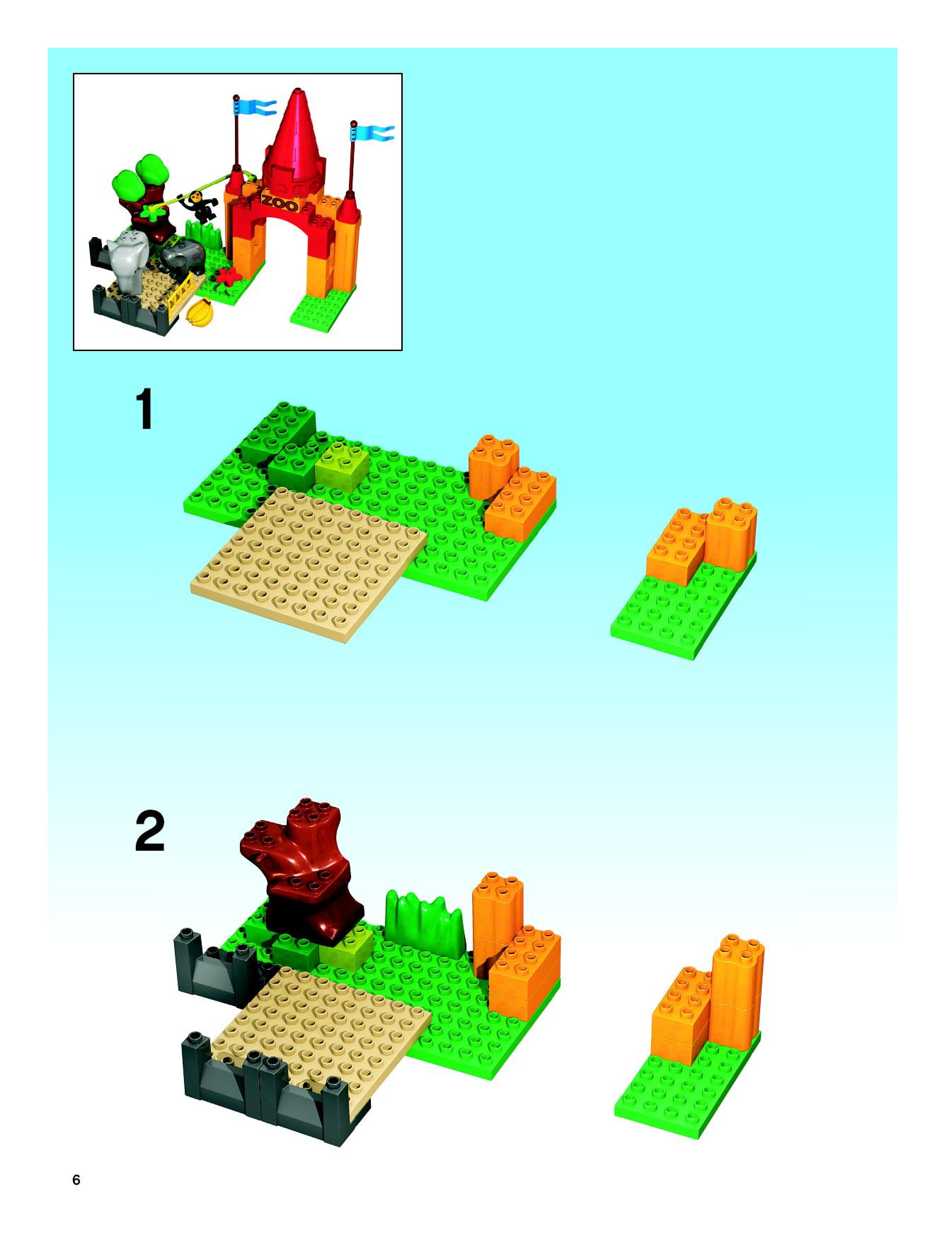 ZOO

1

2

6