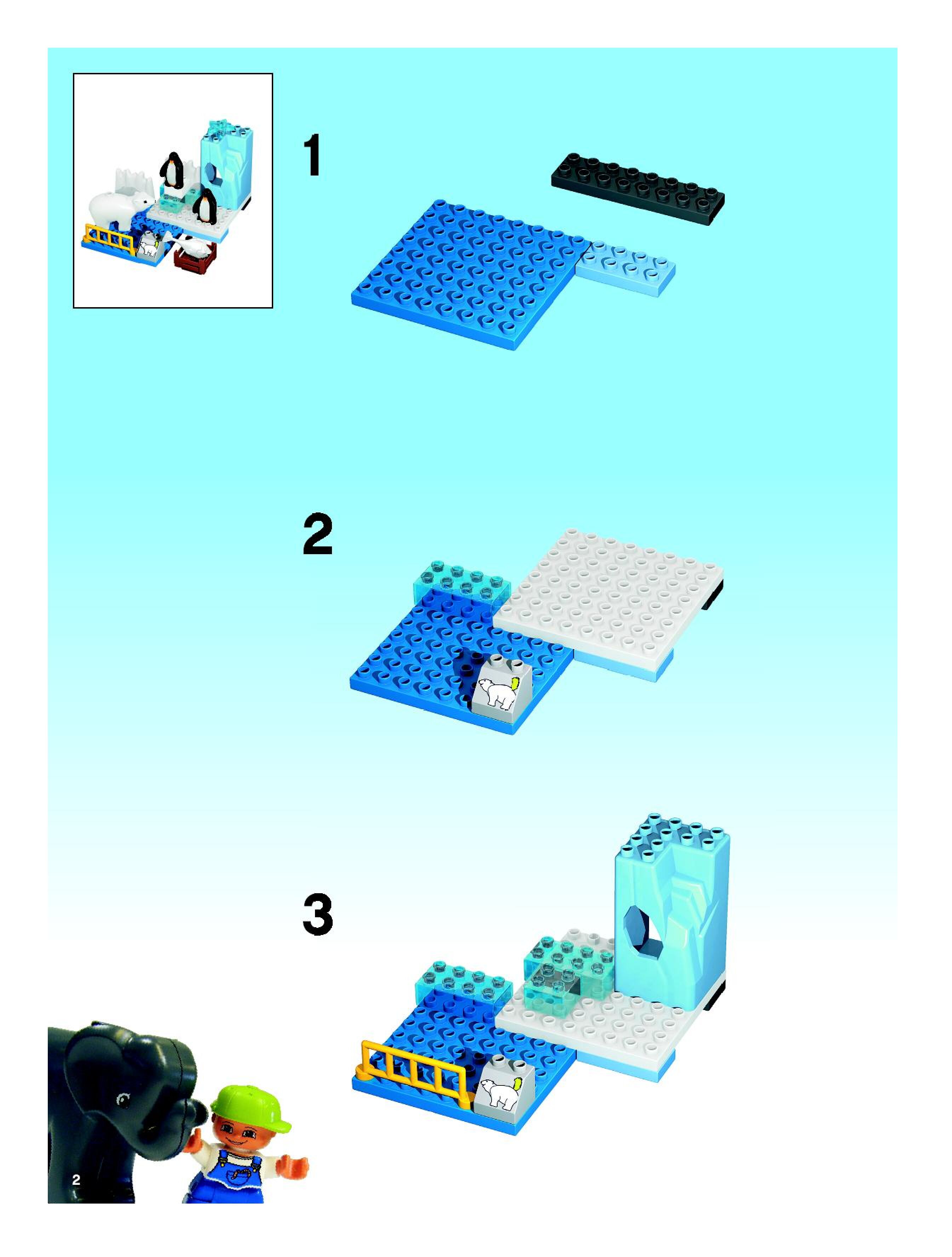 1

2

3

2