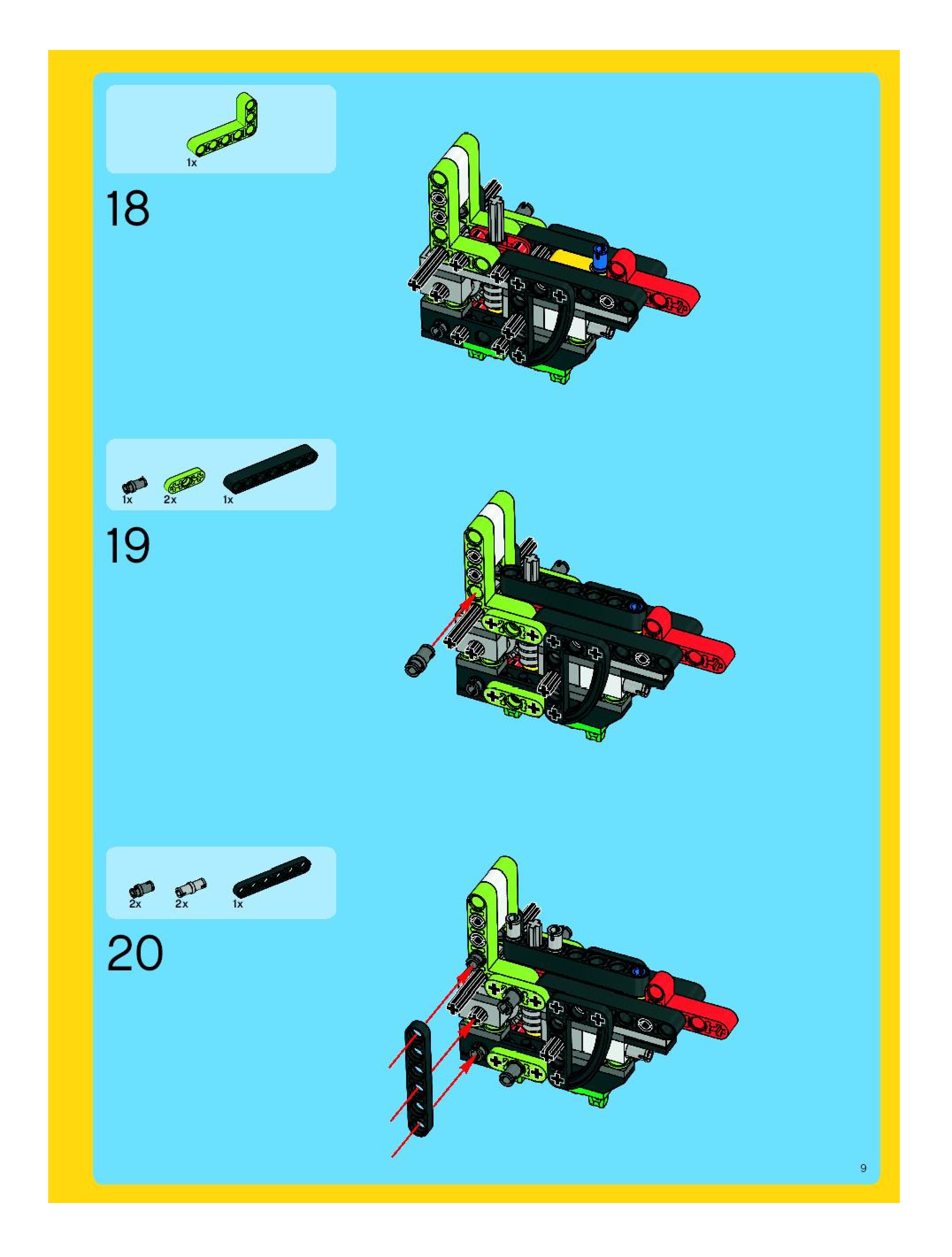 1x

18

1x 2x 1x

19

2x 2x 1x

20

9