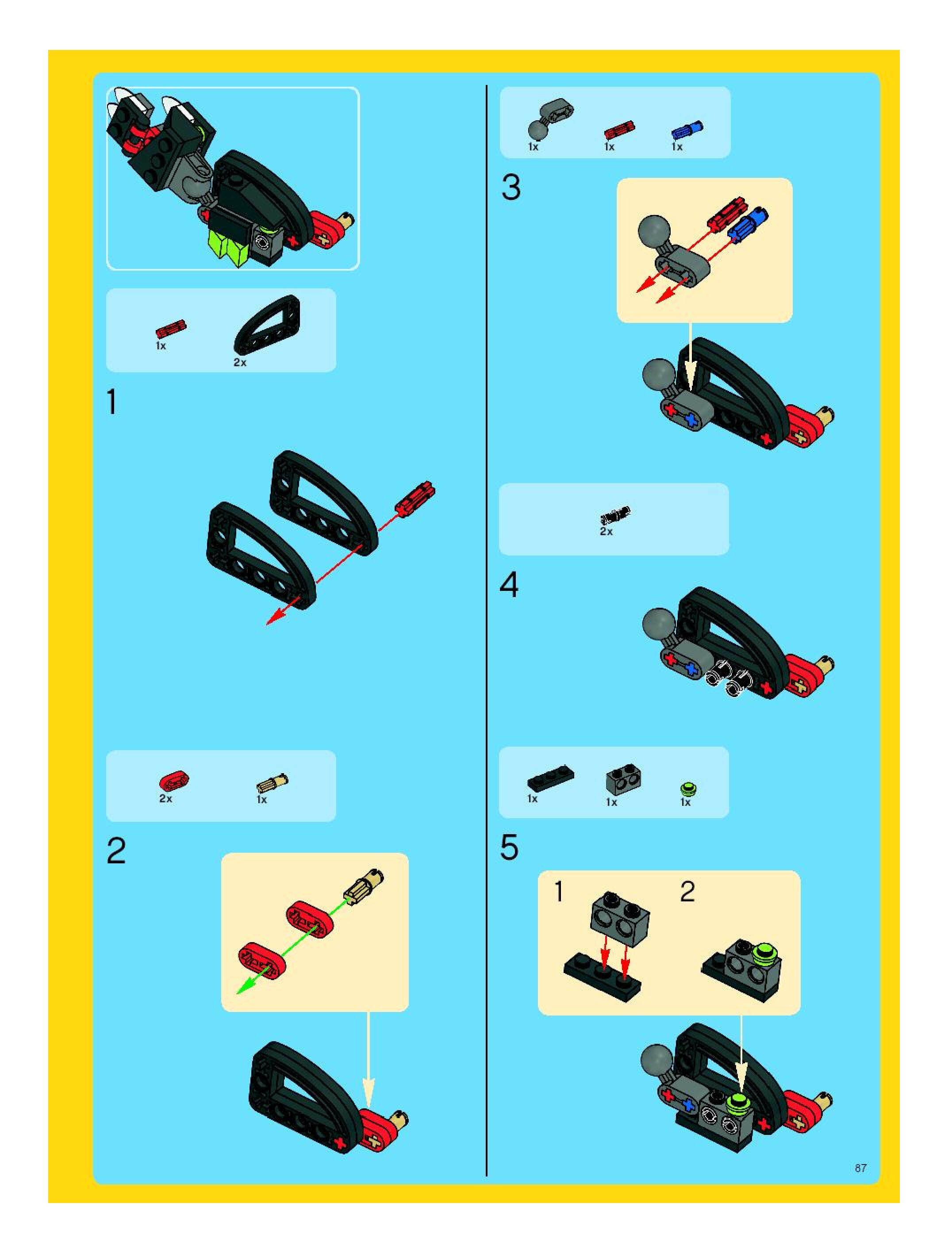 1x

2x

1

2x

1x

2

1x

1x

1x

3

2x

4

1x

1x

1x

5

1

2

87